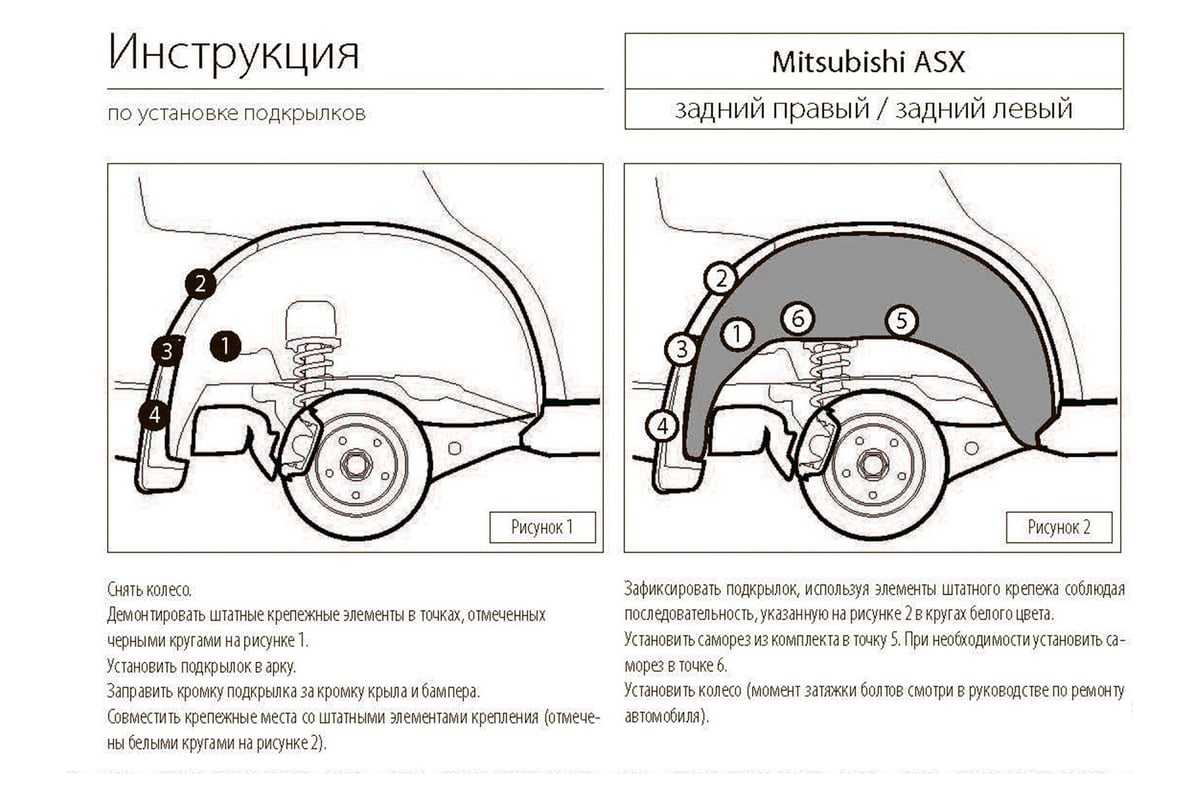 Инструкция

по установке подкрылков

Mitsubishi ASX

задний правый / задний левый

2

1

3

4

Рисунок 1

2

6

5

1

3

4

Рисунок 2

Снять колесо.
Демонтировать штатные крепежные элементы в точках, отмеченных черными кругами на рисунке 1.
Установить подкрылок в арку.
Заправить кромку подкрылка за кромку крыла и бампера.
Совместить крепежные места со штатными элементами крепления (отмечены белыми кругами на рисунке 2).

Зафиксировать подкрылок, используя элементы штатного крепежа соблюдая последовательность, указанную на рисунке 2 в кругах белого цвета.
Установить саморез из комплекта в точку 5. При необходимости установить саморез в точке 6.
Установить колесо (момент затяжки болтов смотри в руководстве по ремонту автомобиля).