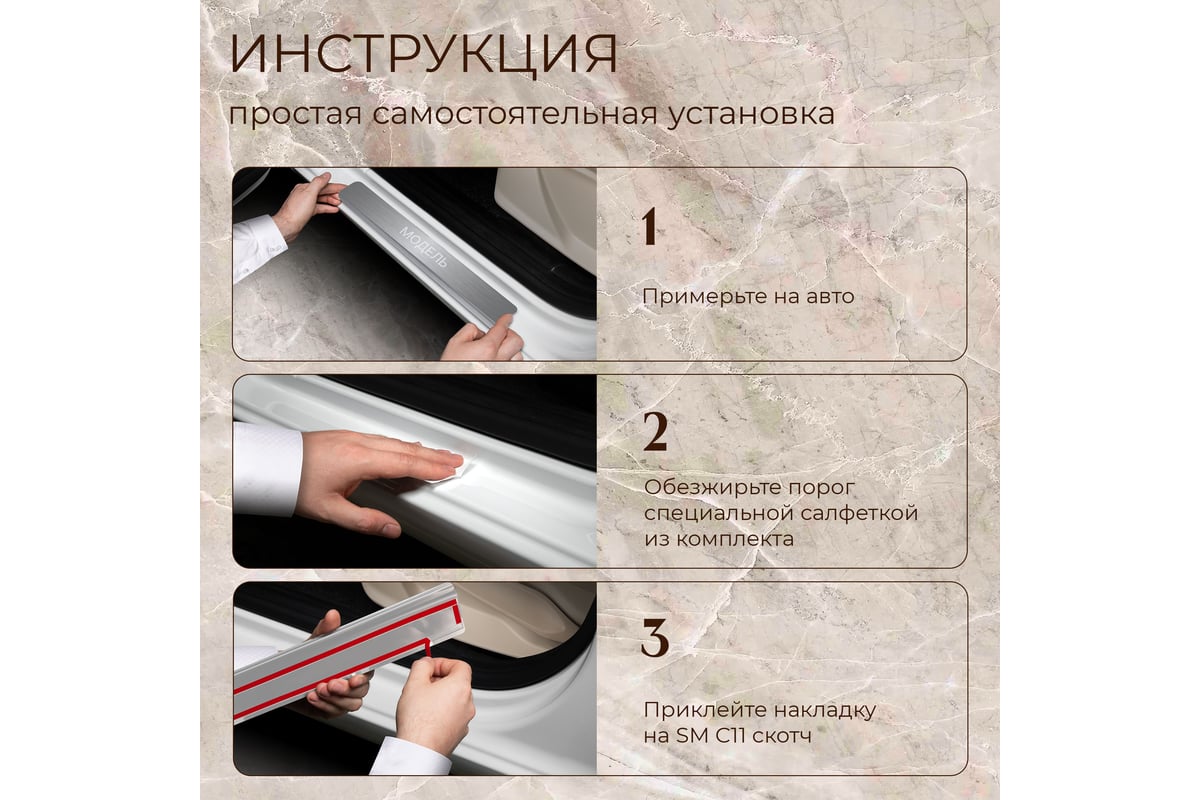 ИНСТРУКЦИЯ
простая самостоятельная установка

МОДЕЛЬ

1
Примерьте на авто

2
Обезжирьте порог специальной салфеткой из комплекта

3
Приклейте накладку на SM C11 скотч