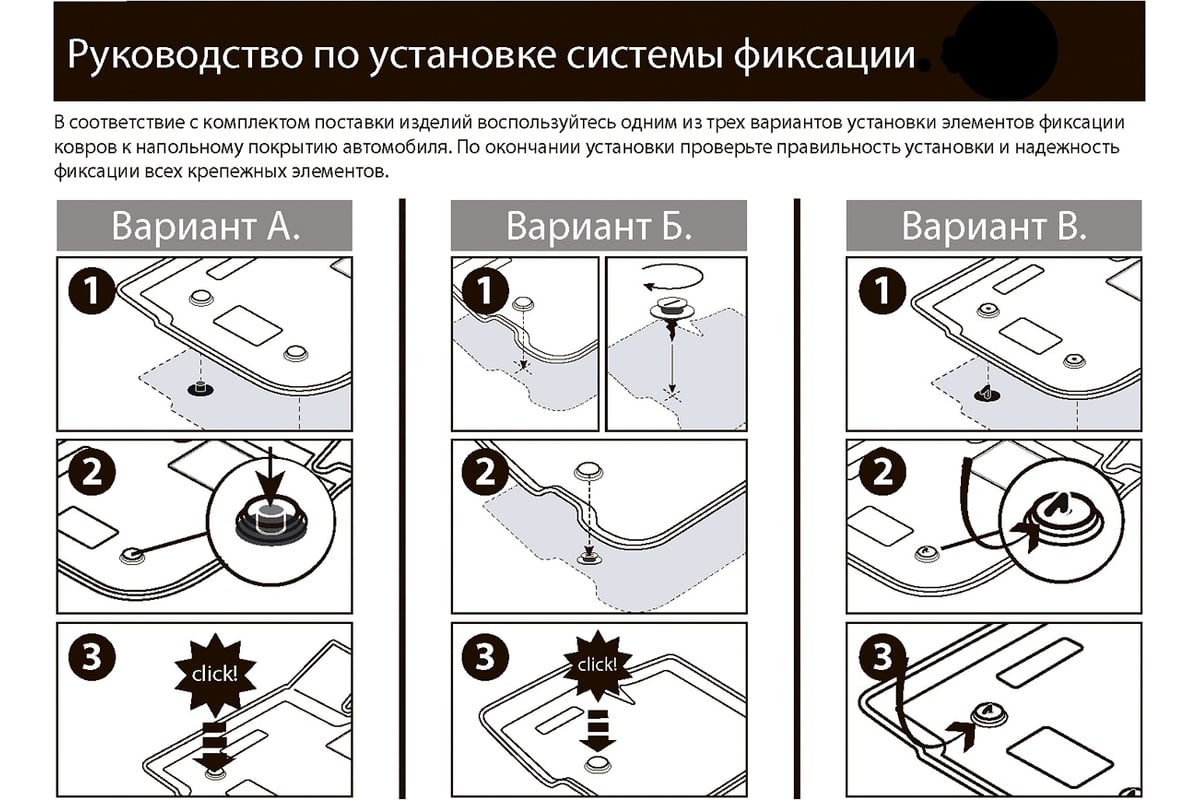 Руководство по установке системы фиксации

В соответствие с комплектом поставки изделий воспользуйтесь одним из трех вариантов установки элементов фиксации ковров к напольному покрытию автомобиля. По окончании установки проверьте правильность установки и надежность фиксации всех крепежных элементов.

Вариант А.

1

2

3

click!

Вариант Б.

1

2

3

click!

Вариант В.

1

2

3