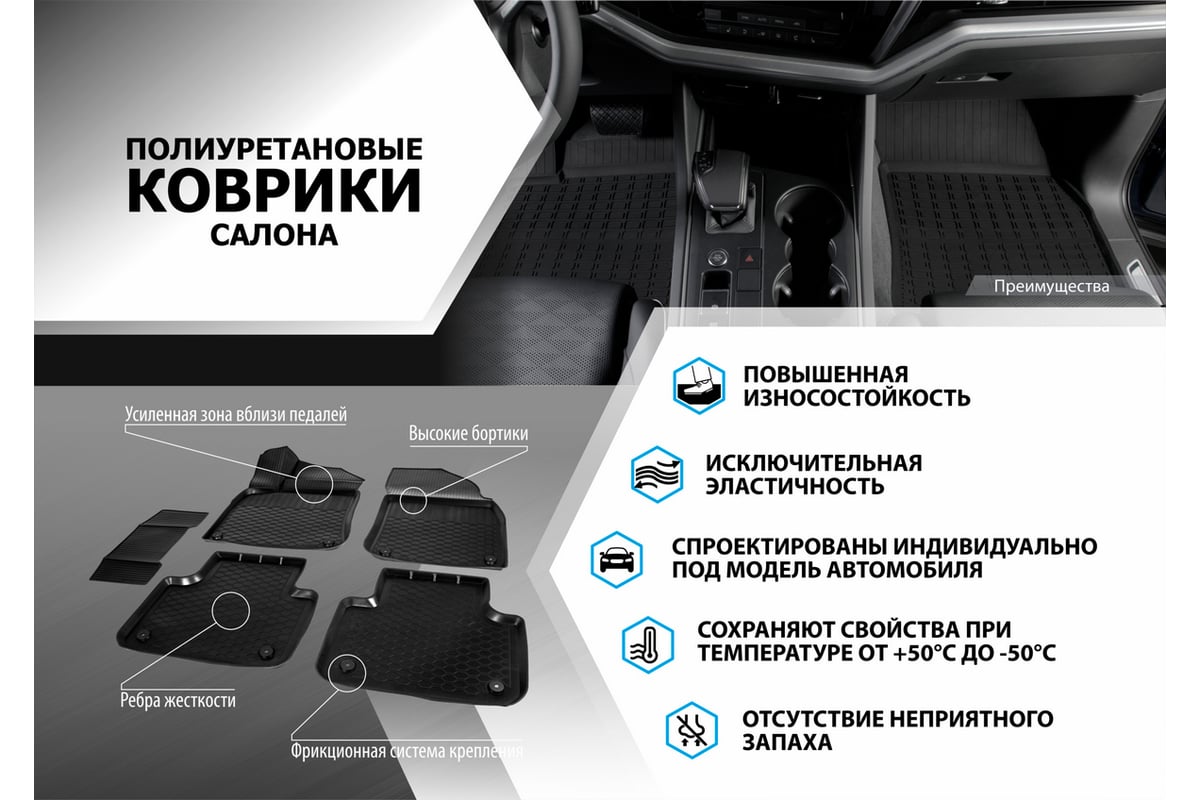 ПОЛИУРЕТАНОВЫЕ
КОВРИКИ
САЛОНА

Преимущества

Усиленная зона вблизи педалей

Высокие бортики

Ребра жесткости

Фрикционная система крепления

ПОВЫШЕННАЯ ИЗНОСОСТОЙКОСТЬ

ИСКЛЮЧИТЕЛЬНАЯ ЭЛАСТИЧНОСТЬ

СПРОЕКТИРОВАНЫ ИНДИВИДУАЛЬНО ПОД МОДЕЛЬ АВТОМОБИЛЯ

СОХРАНЯЮТ СВОЙСТВА ПРИ ТЕМПЕРАТУРЕ ОТ +50°С ДО -50°С

ОТСУТСТВИЕ НЕПРИЯТНОГО ЗАПАХА