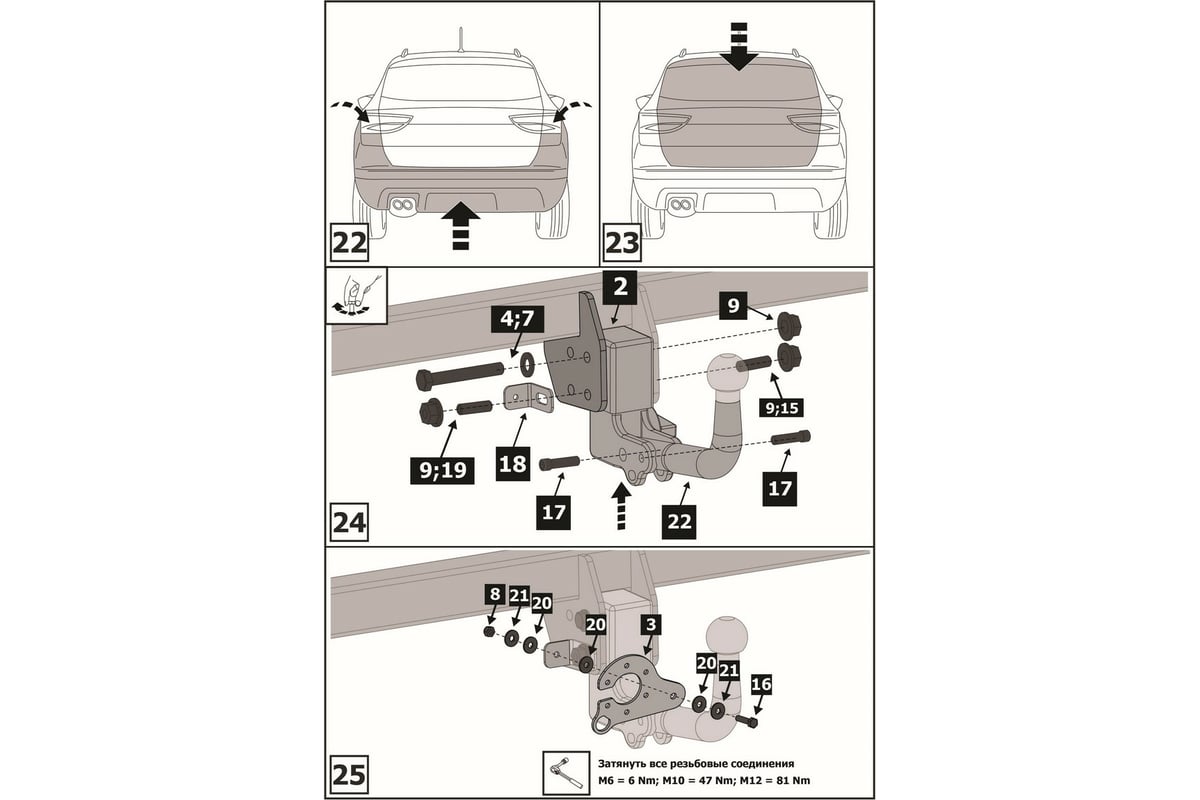 22

23

2
4;7
9
9;15
9;19
18
17
17
22
24

8
21
20
20
3
20
21
16
25

Затянуть все резьбовые соединения
M6 = 6 Nm; M10 = 47 Nm; M12 = 81 Nm