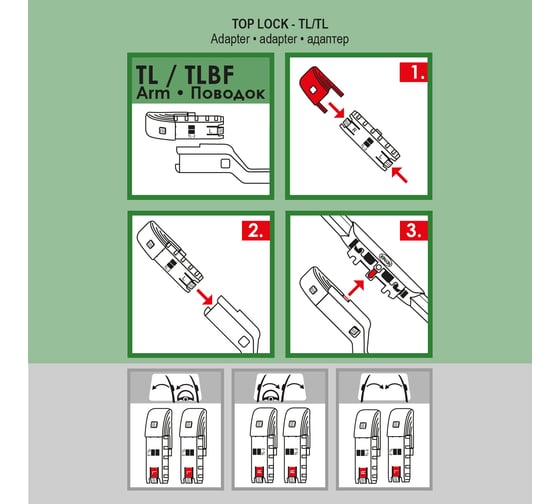 TOP LOCK - TL/TL
Adapter • adapter • адаптер

TL / TLBF
Arm • Поводок

1.

2.

3.