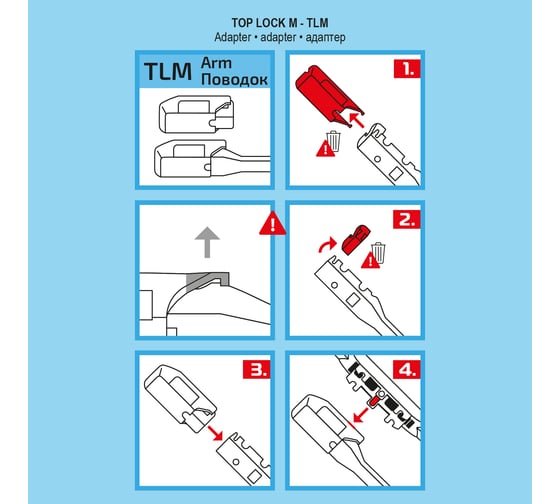 TOP LOCK M - TLM
Adapter • adapter • адаптер

TLM Arm Поводок

1.

2.

3.

4.