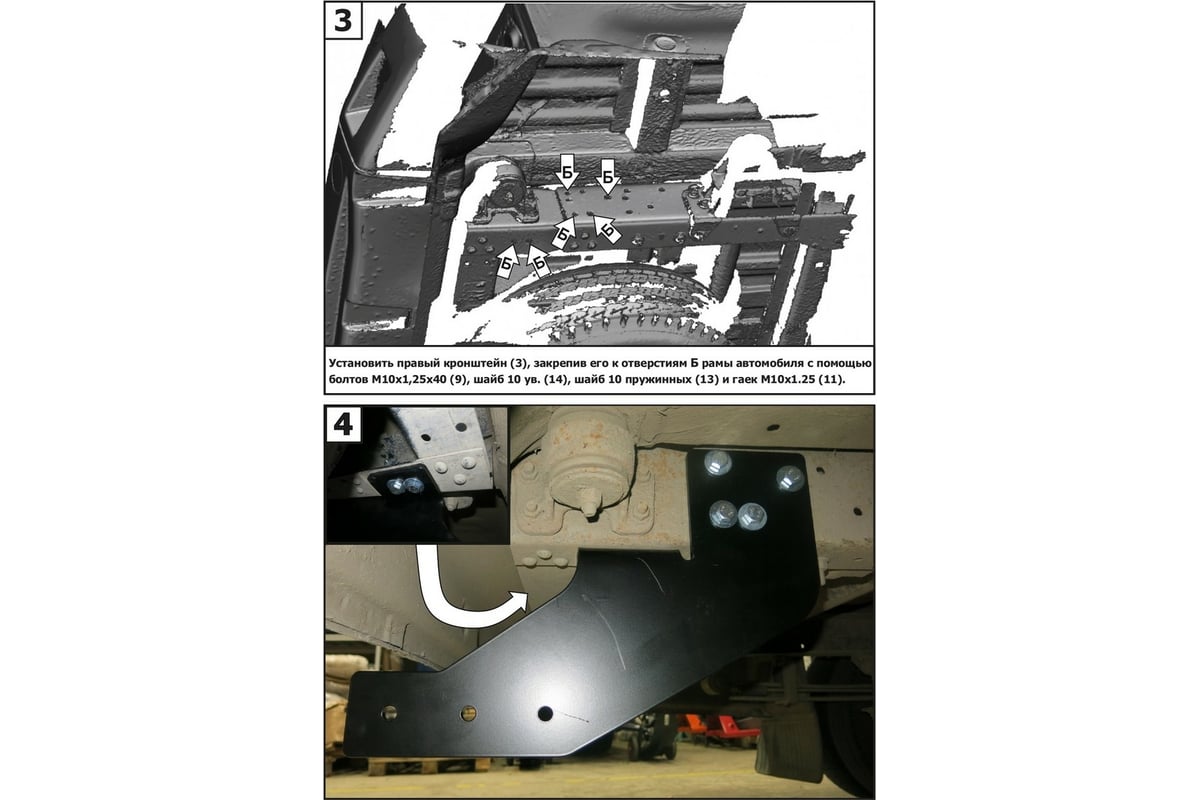 3

Б Б Б Б Б Б

Установить правый кронштейн (3), закрепив его к отверстиям Б рамы автомобиля с помощью болтов М10х1,25х40 (9), шайб 10 ув. (14), шайб 10 пружинных (13) и гаек М10х1.25 (11).

4