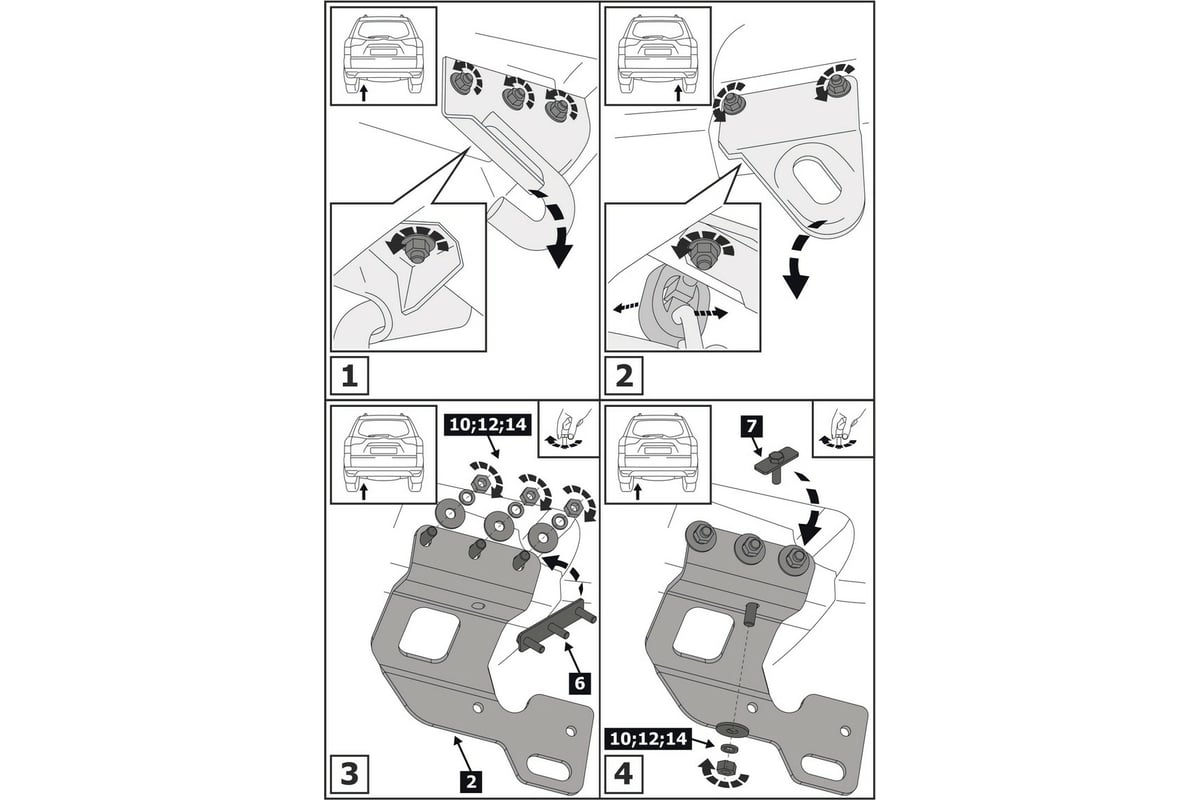 1

2

10;12;14

6

2

3

7

10;12;14

4