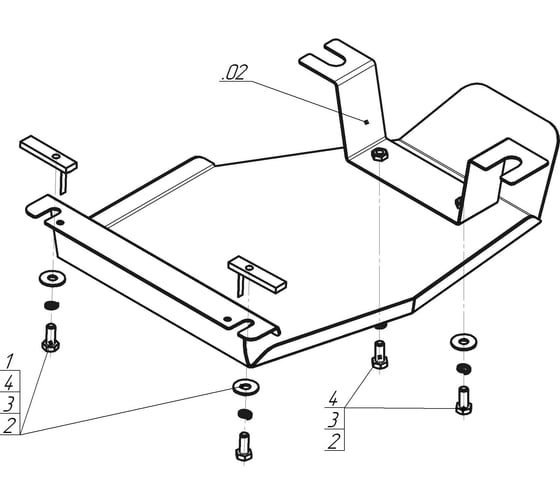 .02

1
4
3
2

4
3
2