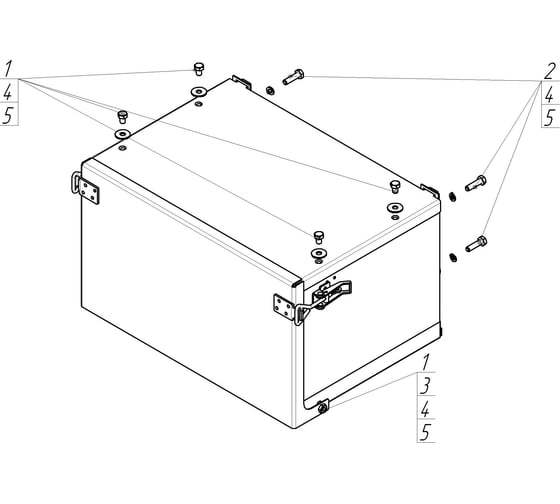 1
4
5

2
4
5

1
3
4
5