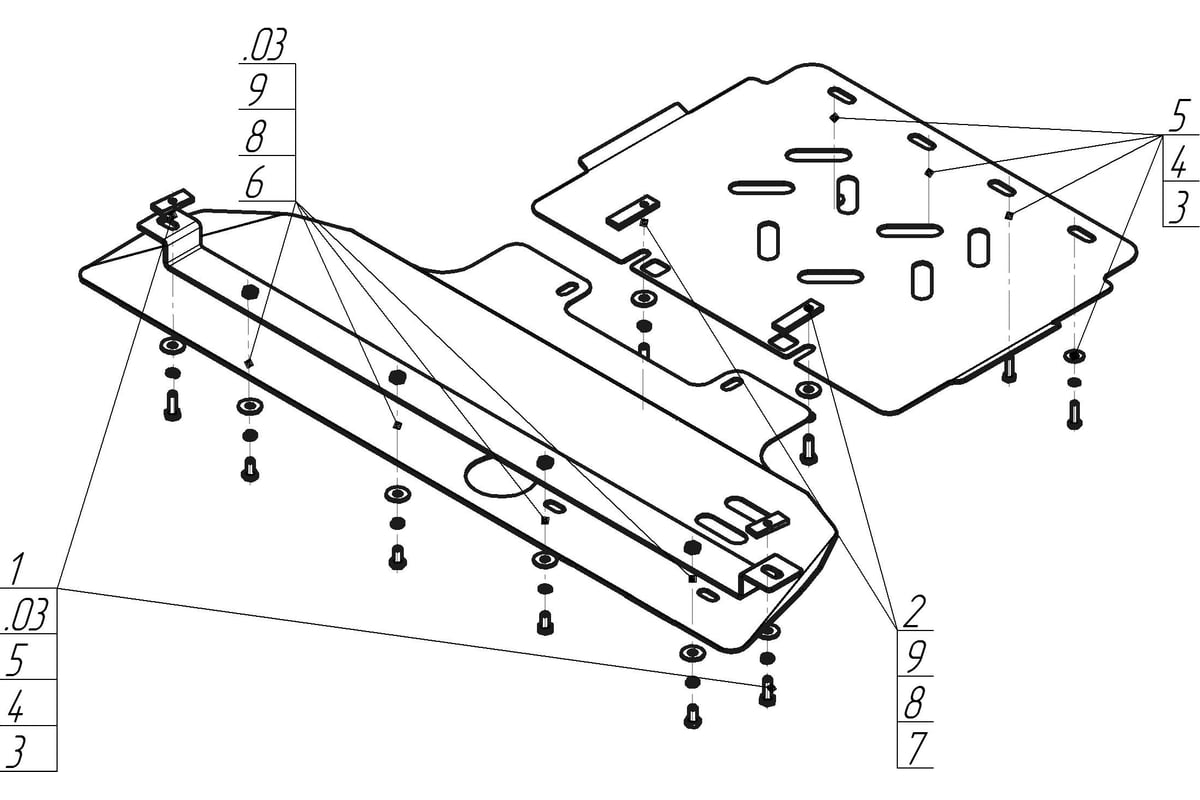 .03
9
8
6

5
4
3

1
.03
5
4
3

2
9
8
7