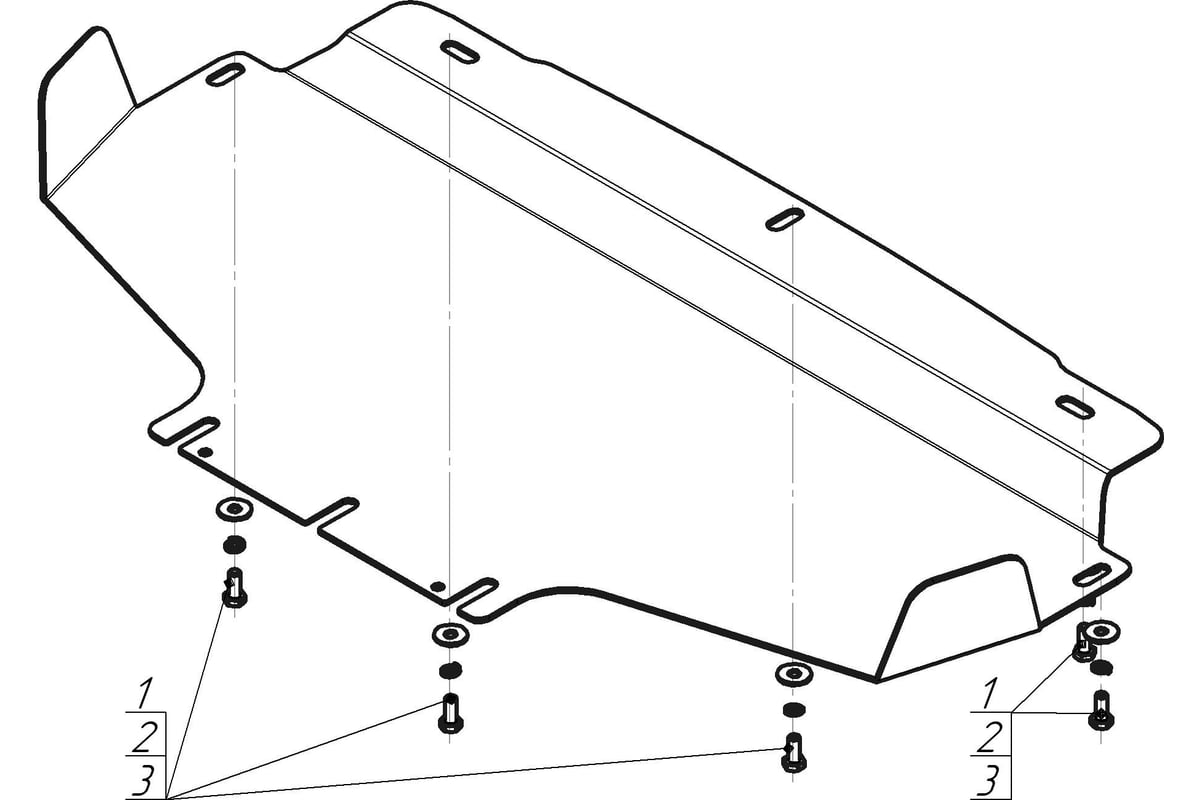 1
2
3

1
2
3