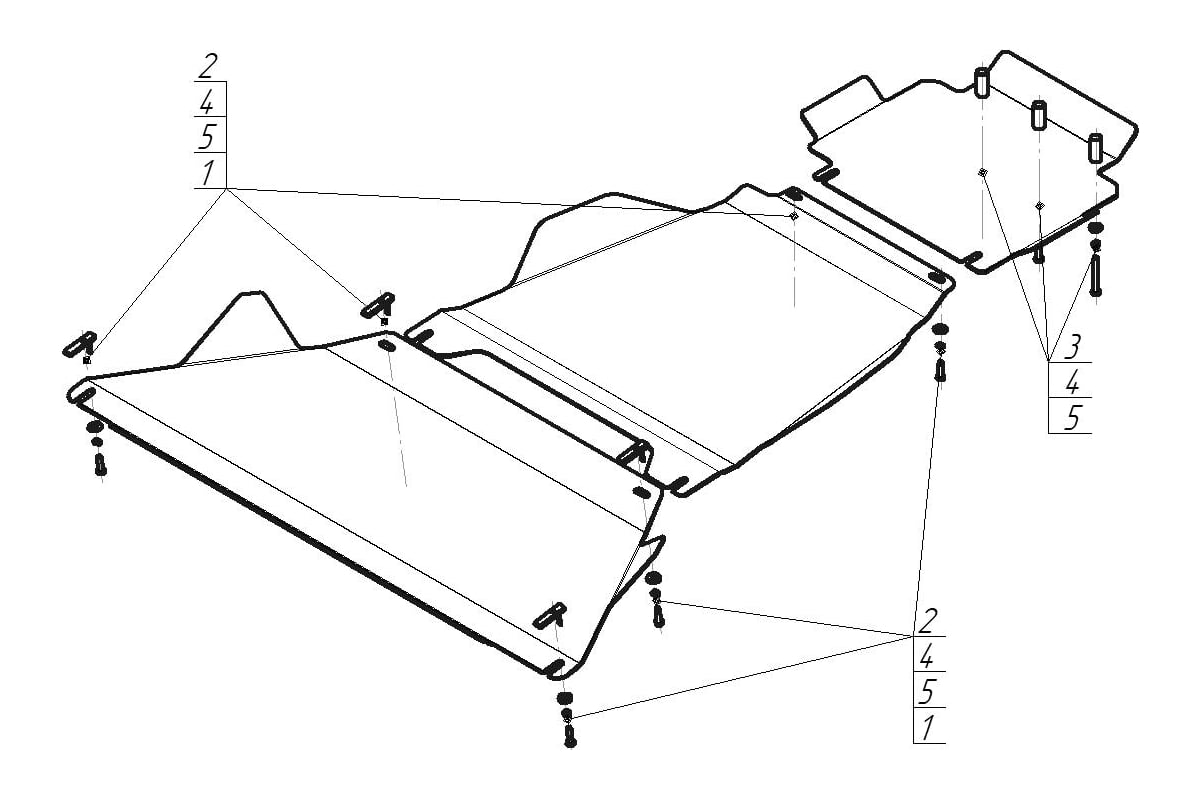 2
4
5
1

3
4
5

2
4
5
1