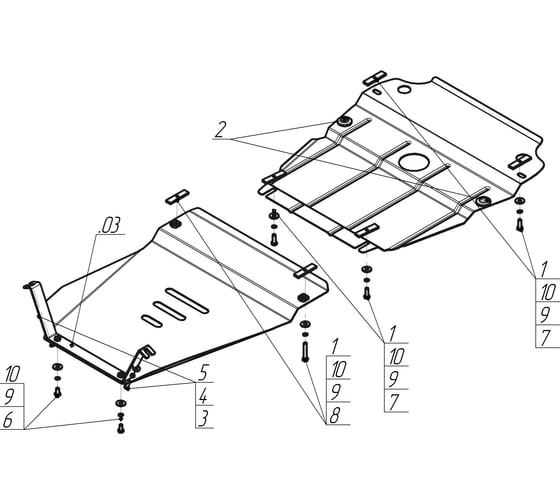 2

.03

1
10
9
7

1
10
9
7

1
10
9
8

5
4
3

10
9
6