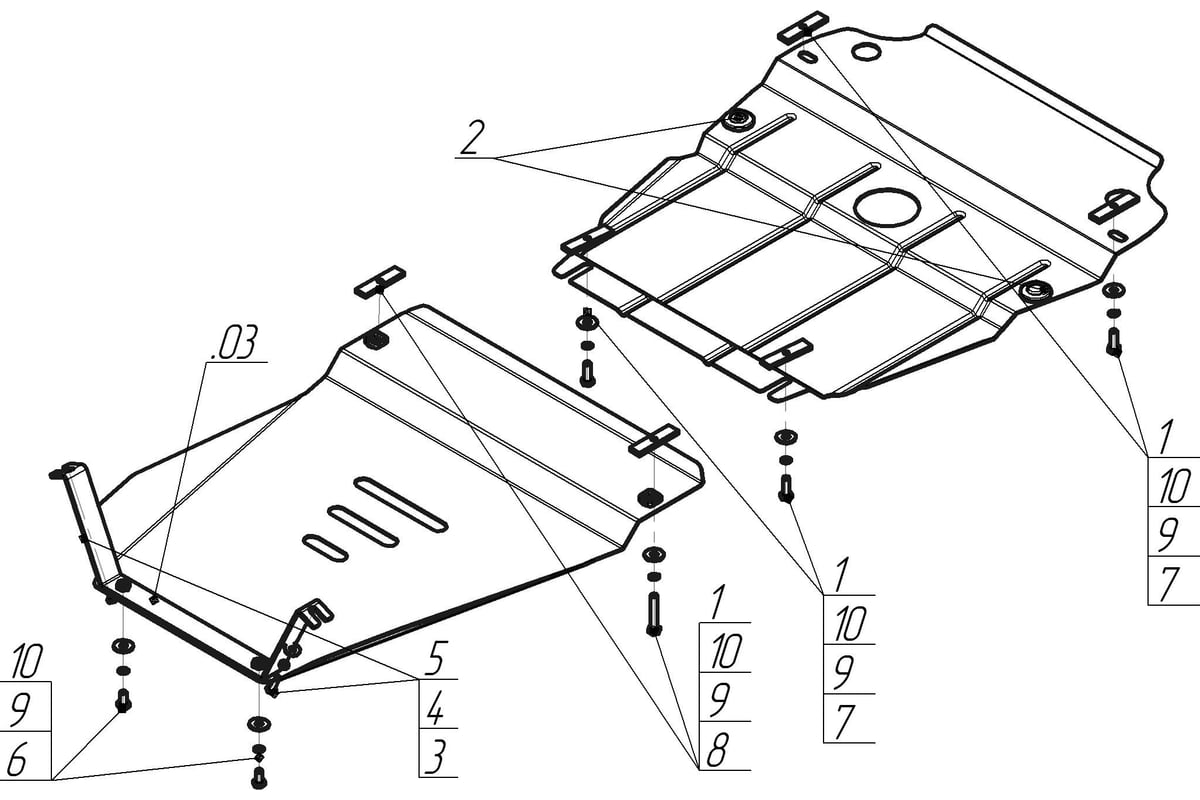 2

.03

1
10
9
7

1
10
9
7

1
10
9
8

5
4
3

10
9
6