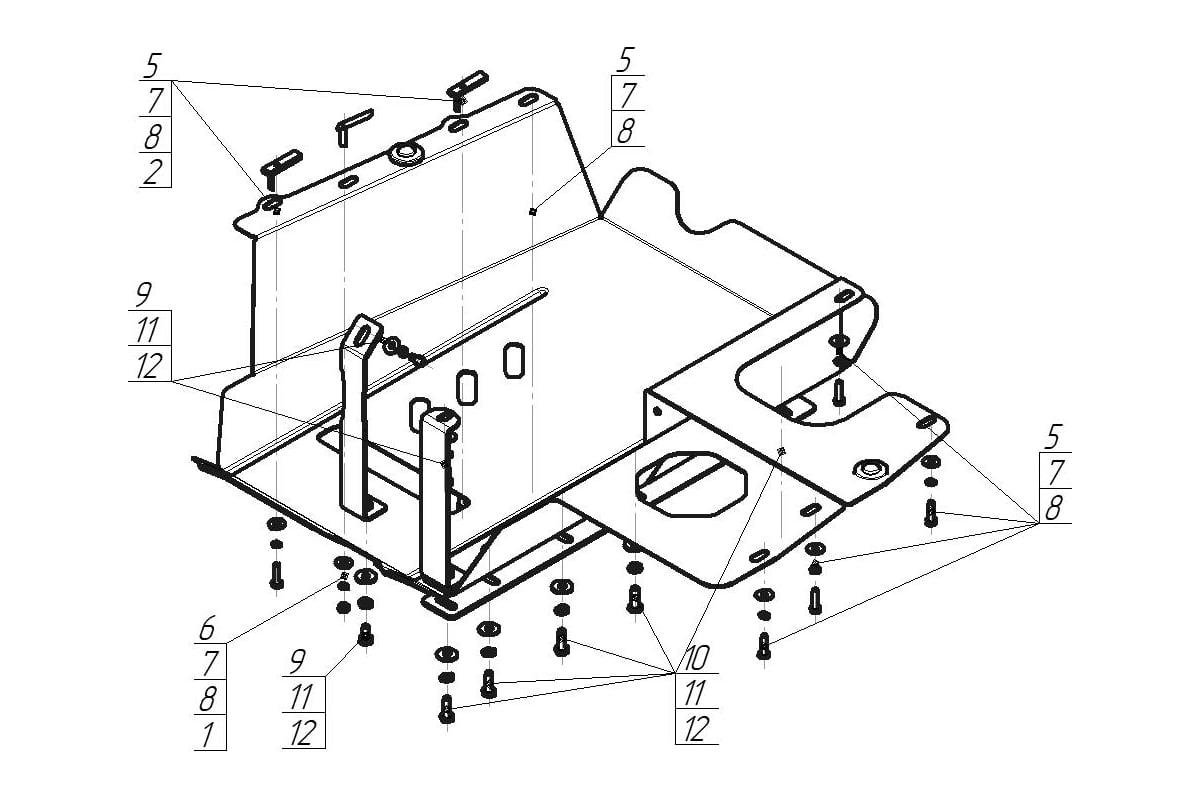 5
7
8
2

5
7
8

9
11
12

5
7
8

6
7
8
1

9
11
12

10
11
12