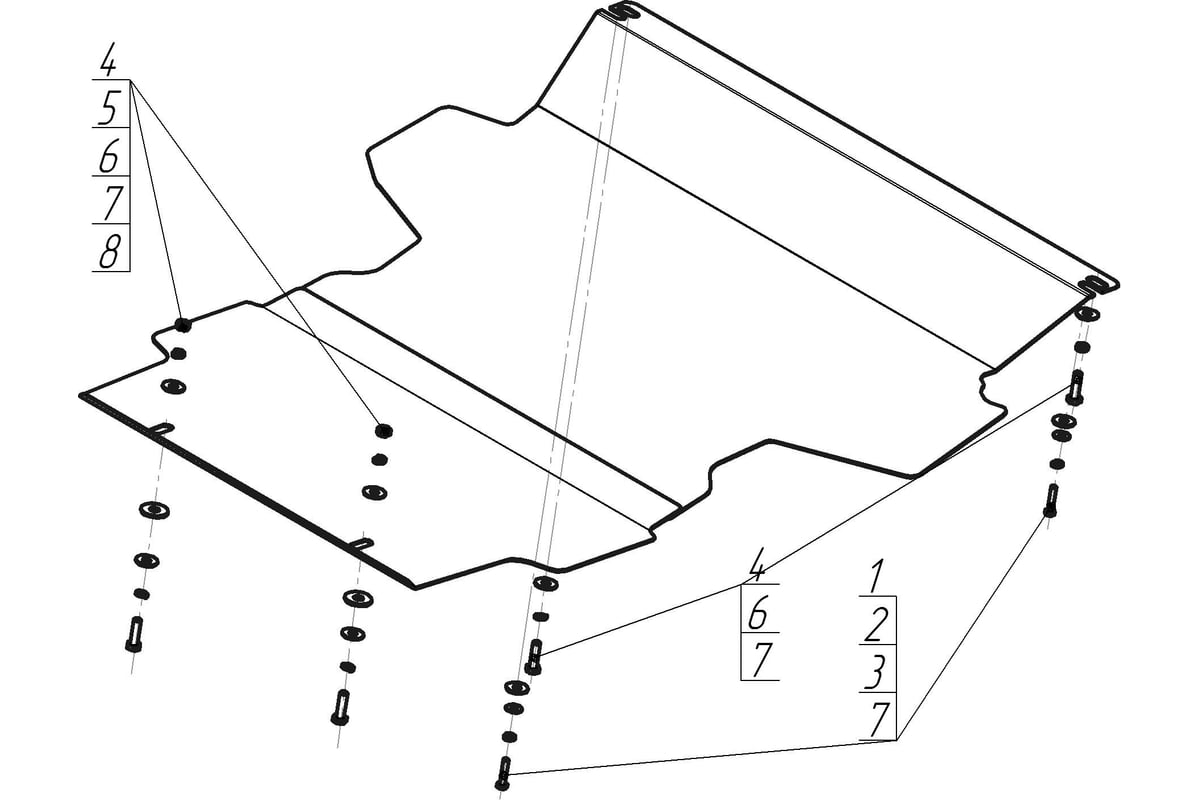 4
5
6
7
8

4
6
7

1
2
3
7