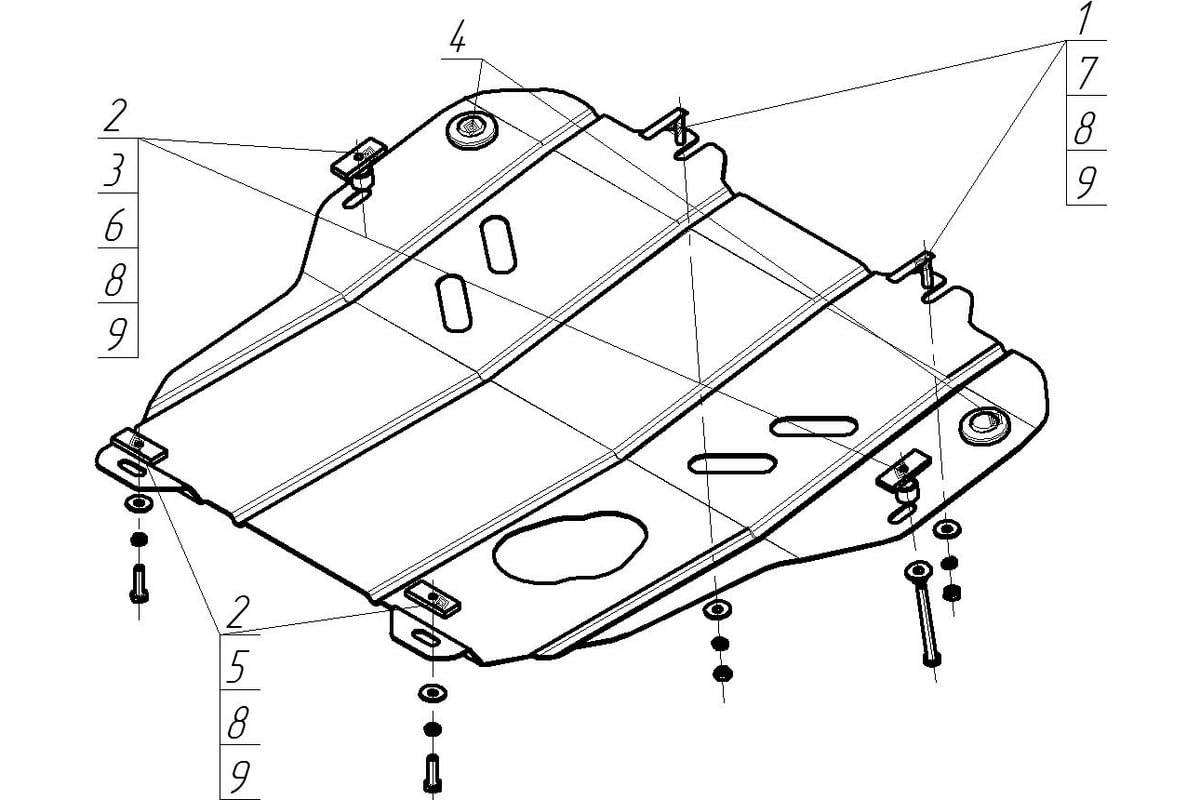 4
1
7
8
9
2
3
6
8
9
2
5
8
9