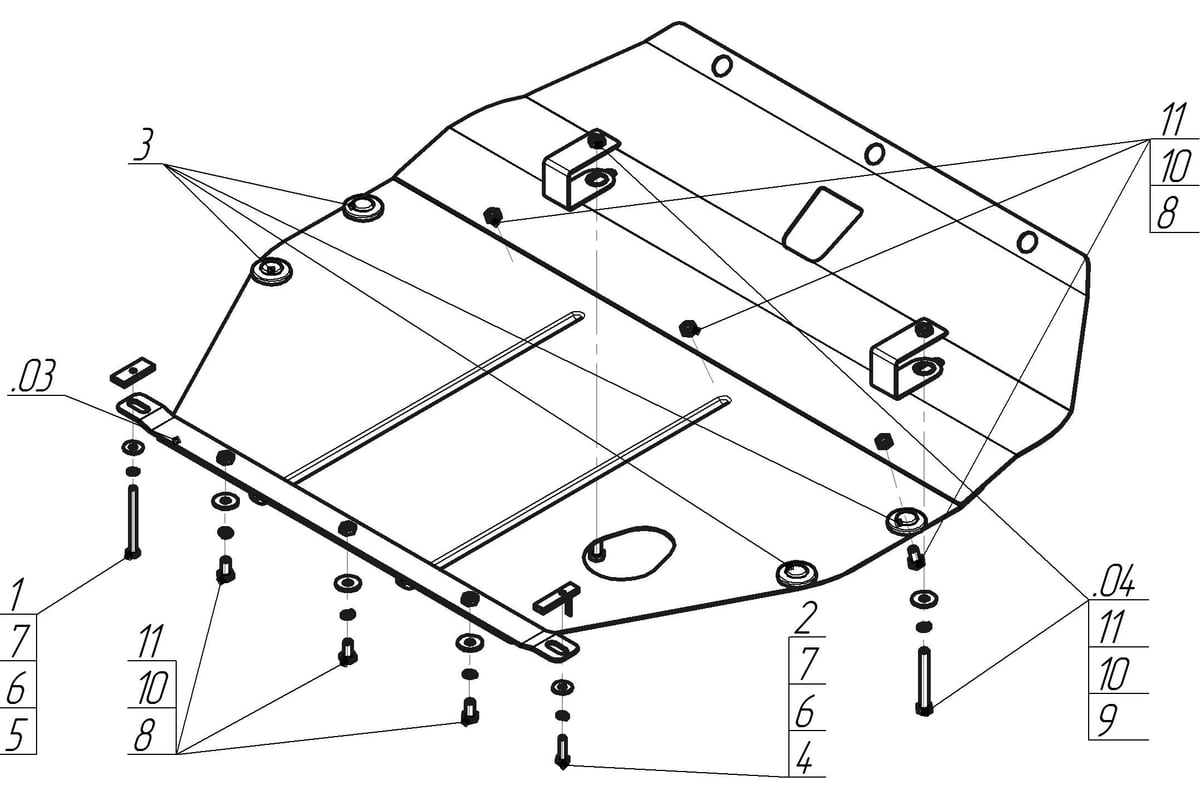 3

11
10
8

.03

1
7
6
5

11
10
8

2
7
6
4

.04
11
10
9