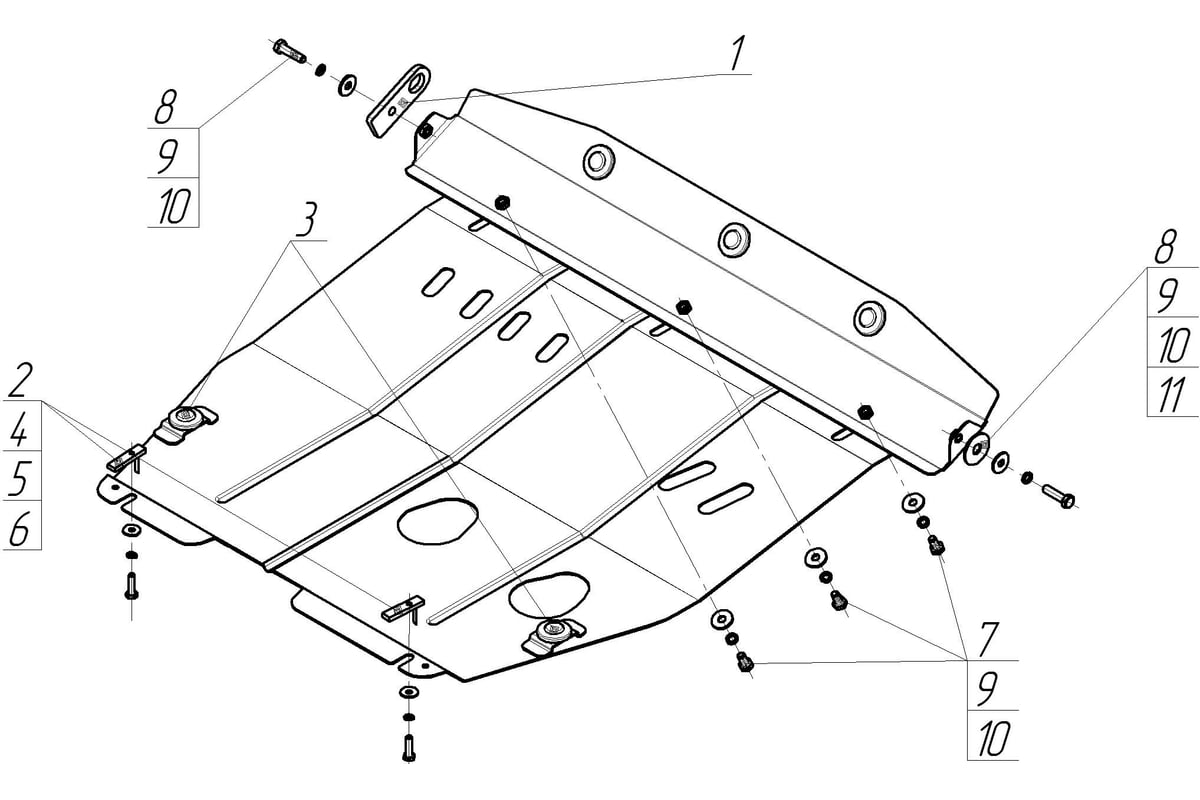 1

8
9
10

3

8
9
10
11

2
4
5
6

7
9
10