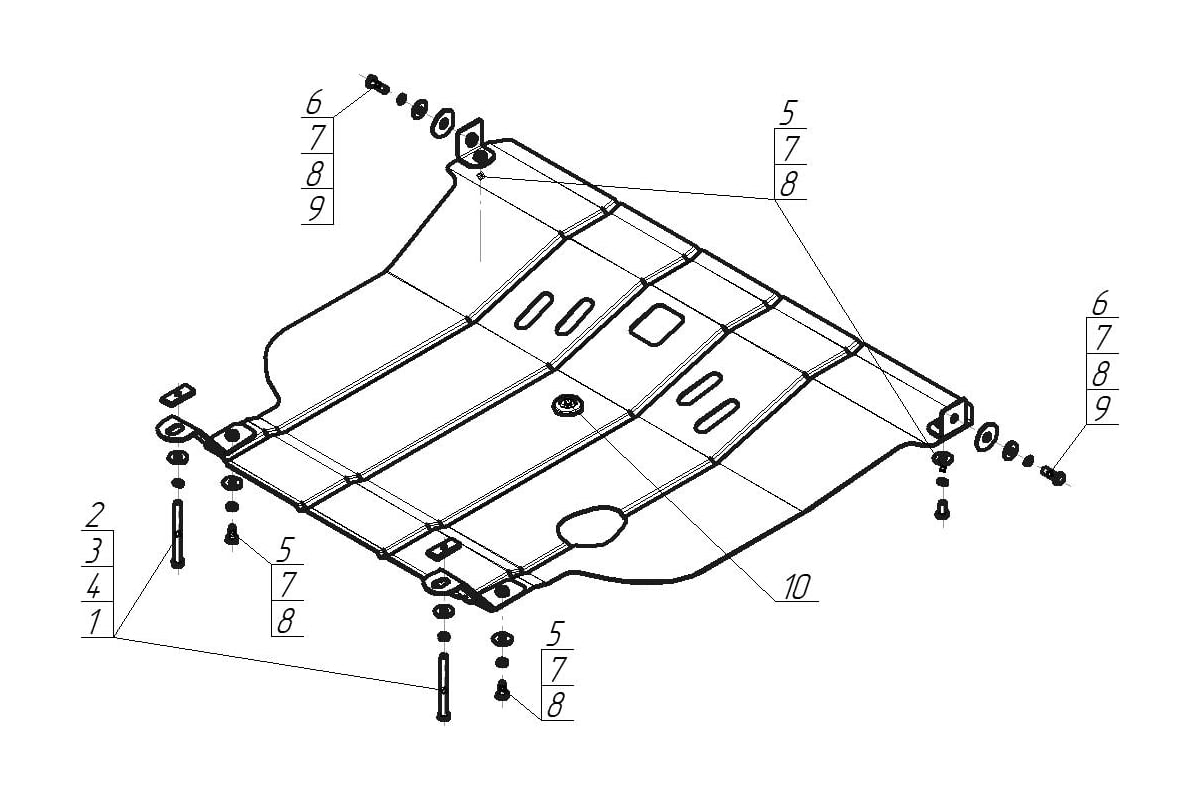 6
7
8
9

5
7
8

6
7
8
9

2
3
4
1

5
7
8

10

5
7
8