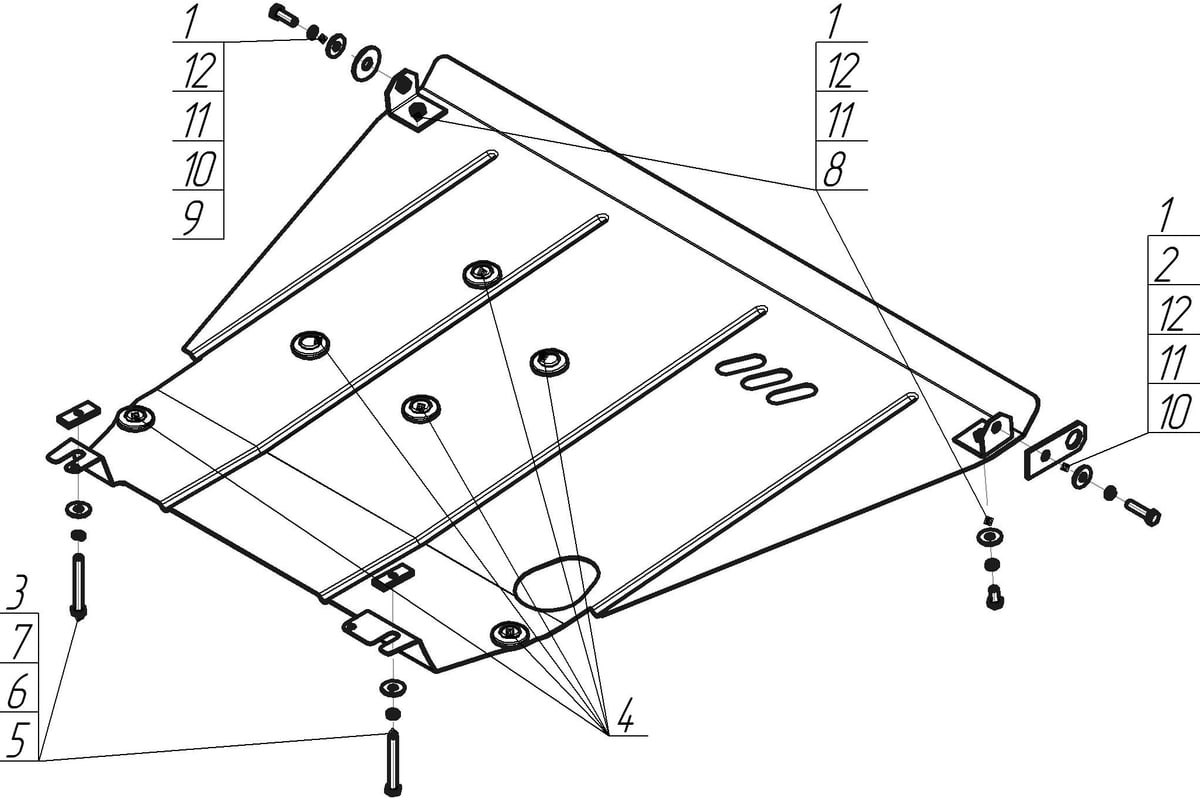 1
12
11
10
9

1
12
11
8

1
2
12
11
10

3
7
6
5

4