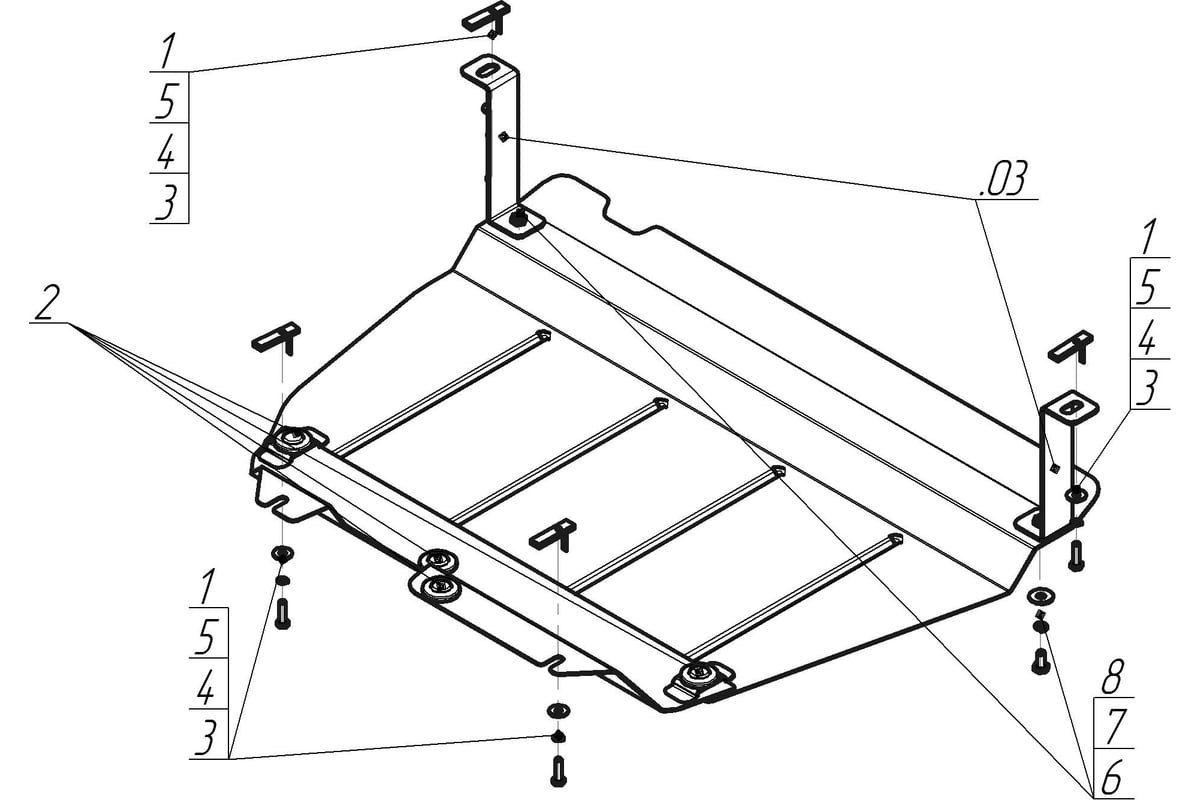 1
5
4
3

.03

1
5
4
3

2

1
5
4
3

8
7
6