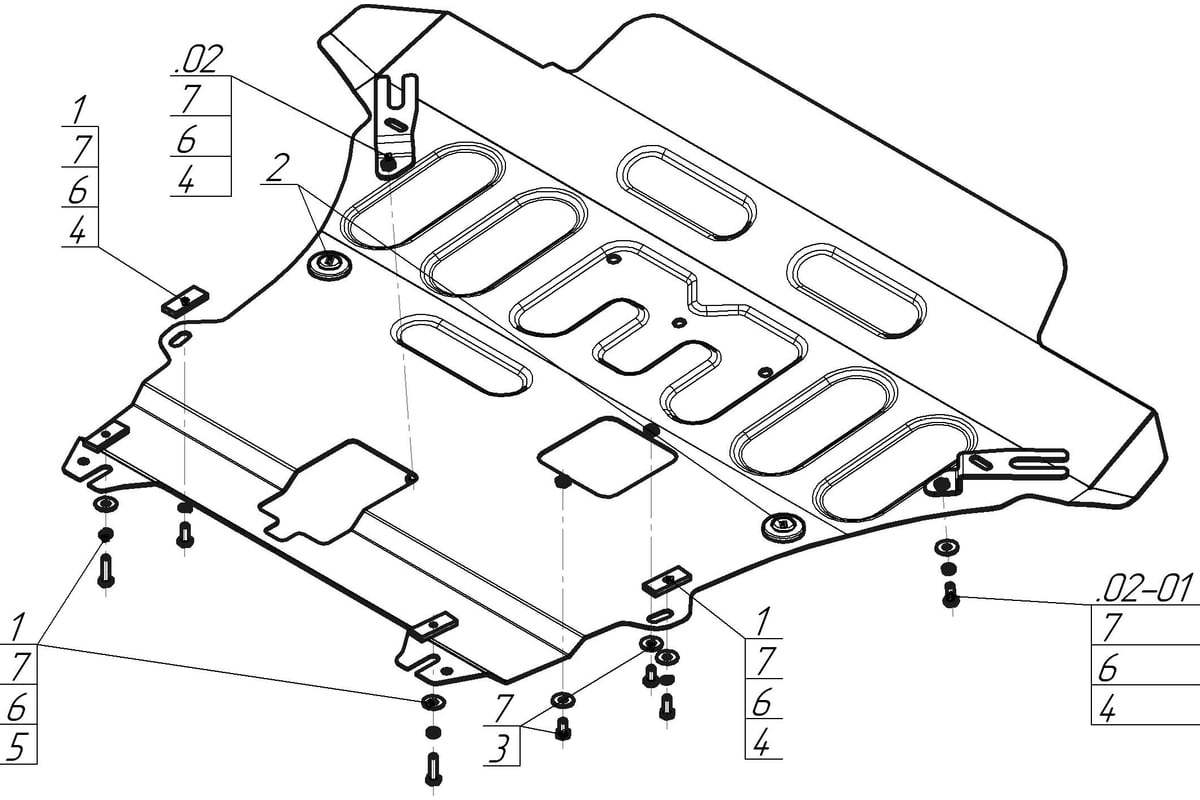 .02
7
6
4

1
7
6
4

2

1
7
6
5

7
3

1
7
6
4

.02-01
7
6
4