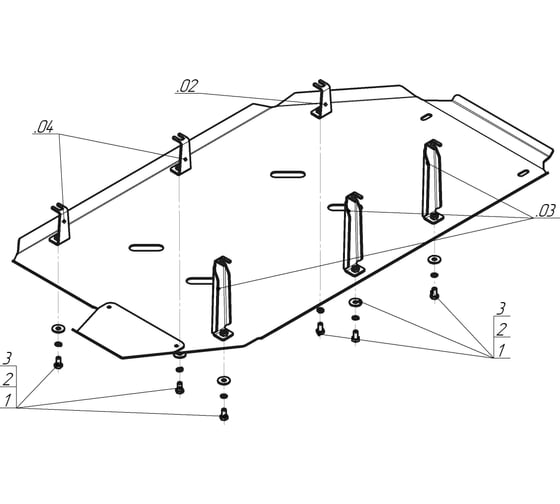 .02

.04

.03

3
2
1

3
2
1