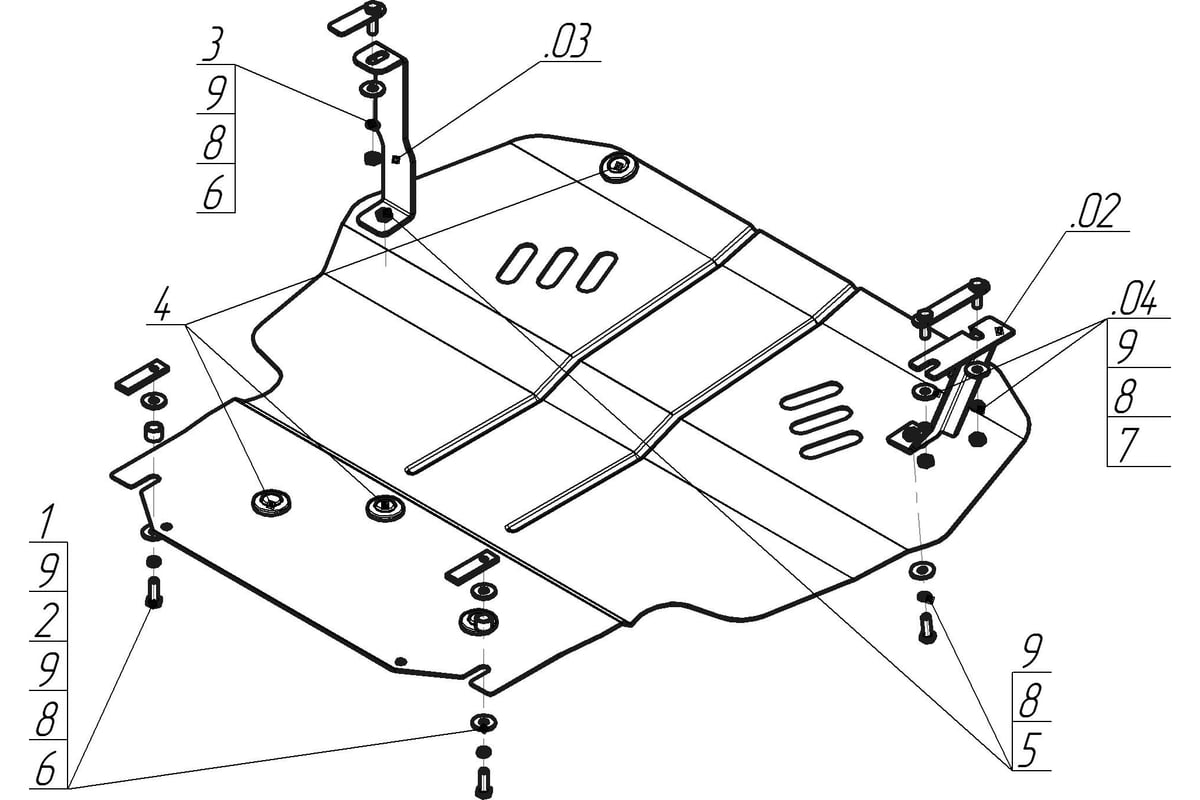 3
9
8
6

.03

.02

.04
9
8
7

4

1
9
2
9
8
6

9
8
5