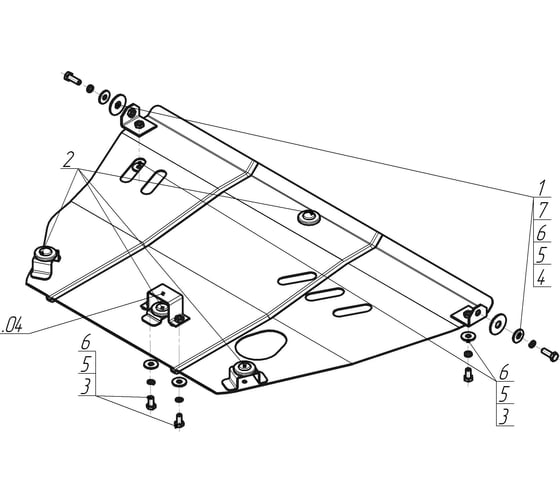 2
1
7
6
5
4
.04
6
5
3
6
5
3