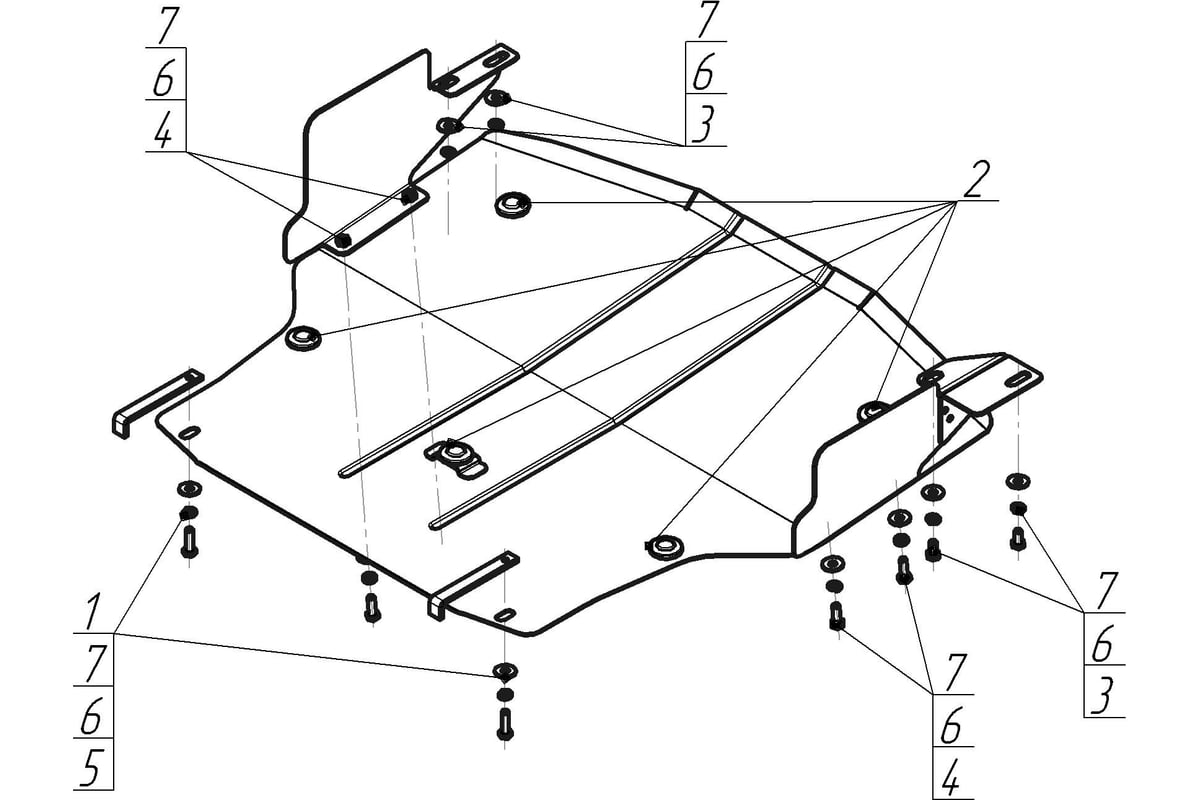 7
6
4

7
6
3

2

1
7
6
5

7
6
4

7
6
3