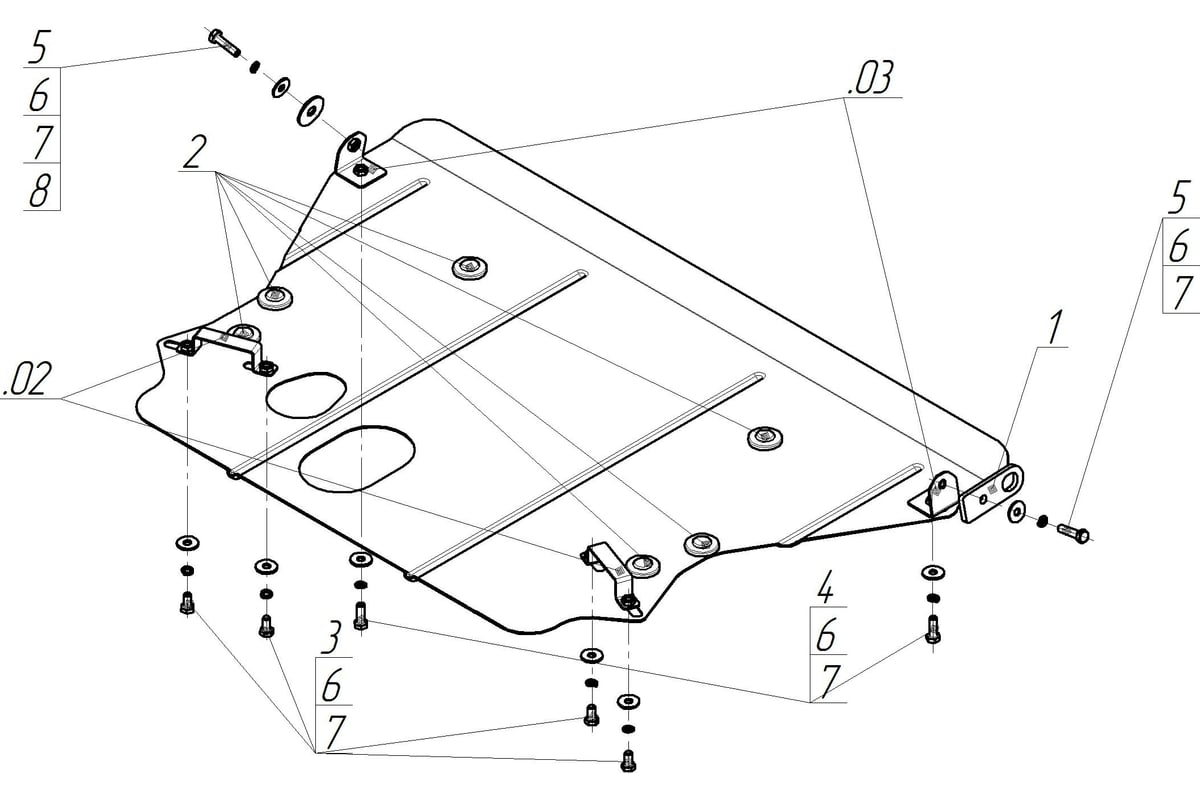 5
6
7
8

2

.03

5
6
7

1

.02

4
6
7

3
6
7