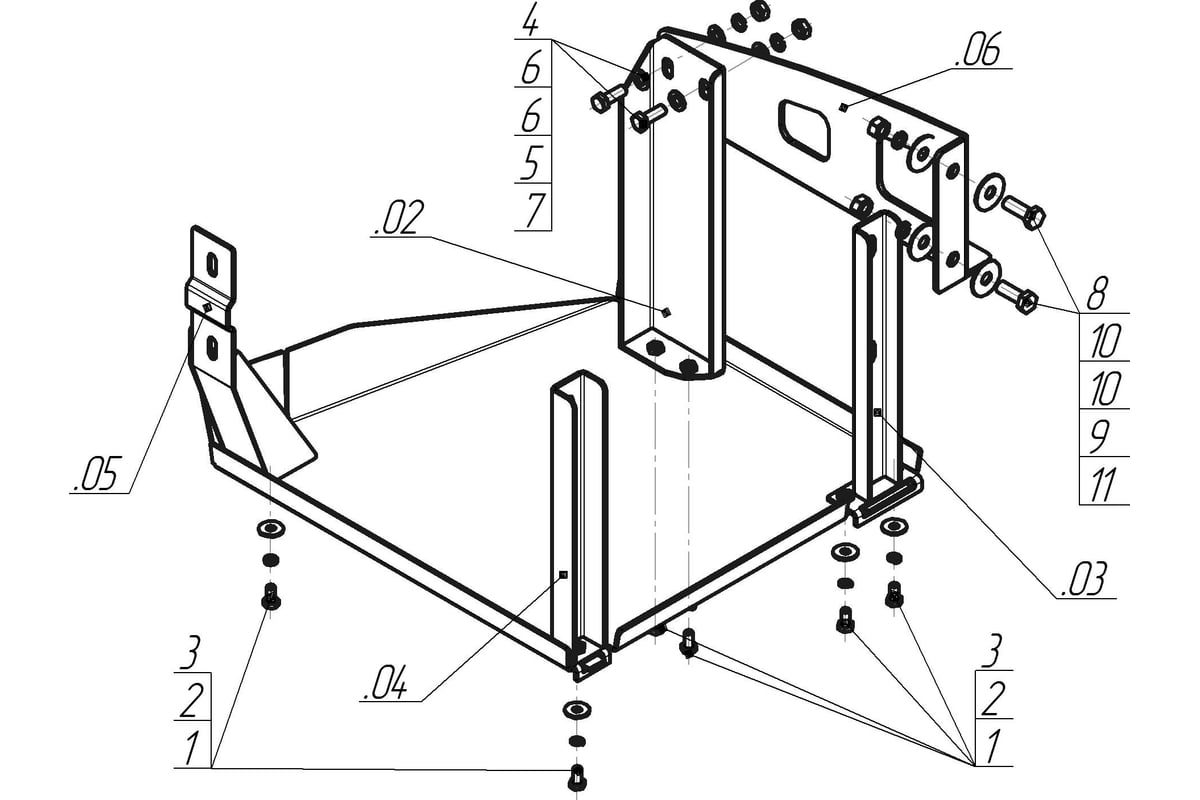 4
6
6
5
7
.06
.02
8
10
10
9
11
.05
.03
.04
3
2
1
3
2
1