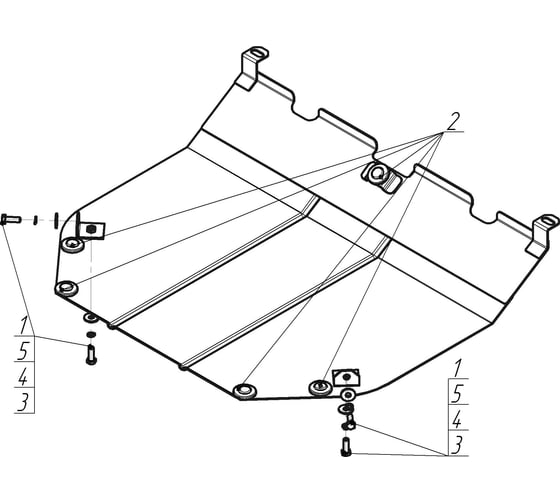 2

1
5
4
3

1
5
4
3