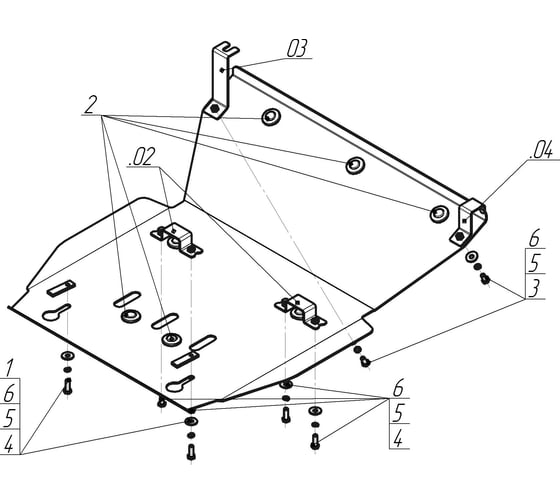 03
2
.02
.04
6
5
3
1
6
5
4
6
5
4