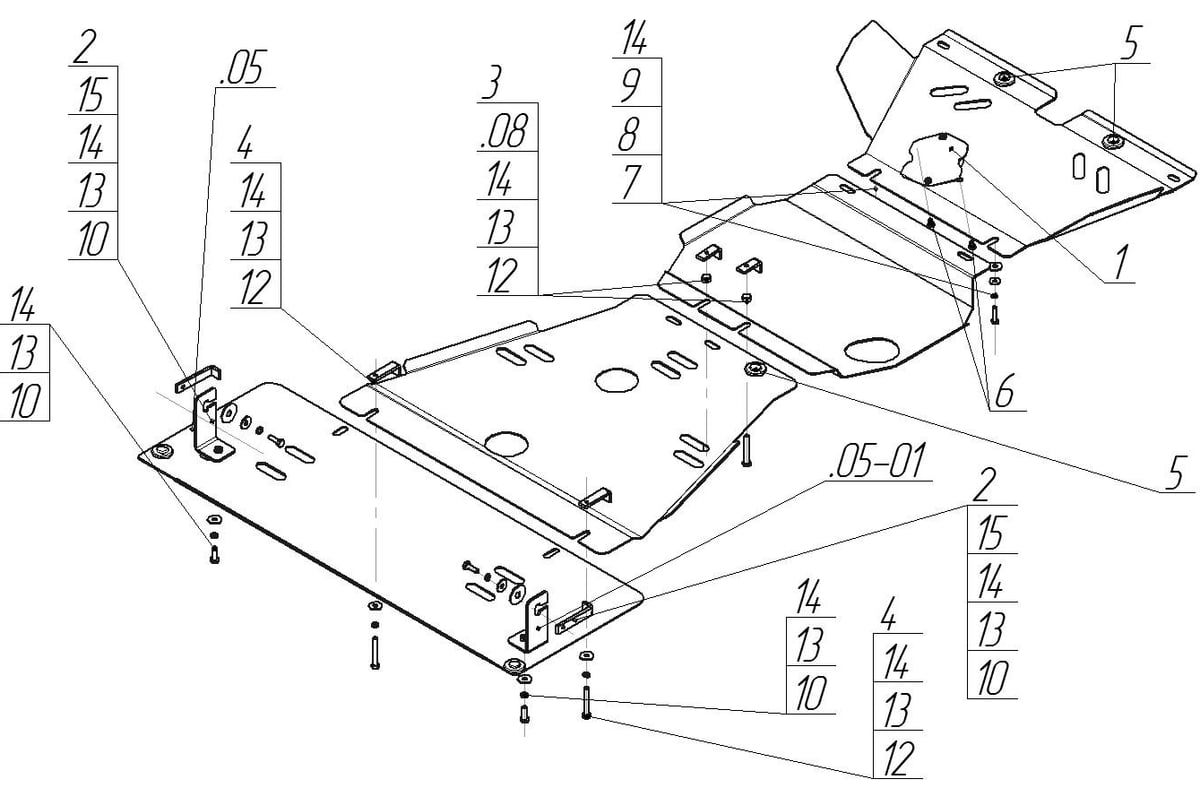 2
15
14
13
10

.05

4
14
13
12

14
13
10

3
.08
14
13
12

14
9
8
7

5

1

6

5

.05-01

2
15
14
13
10

14
13
10

4
14
13
12