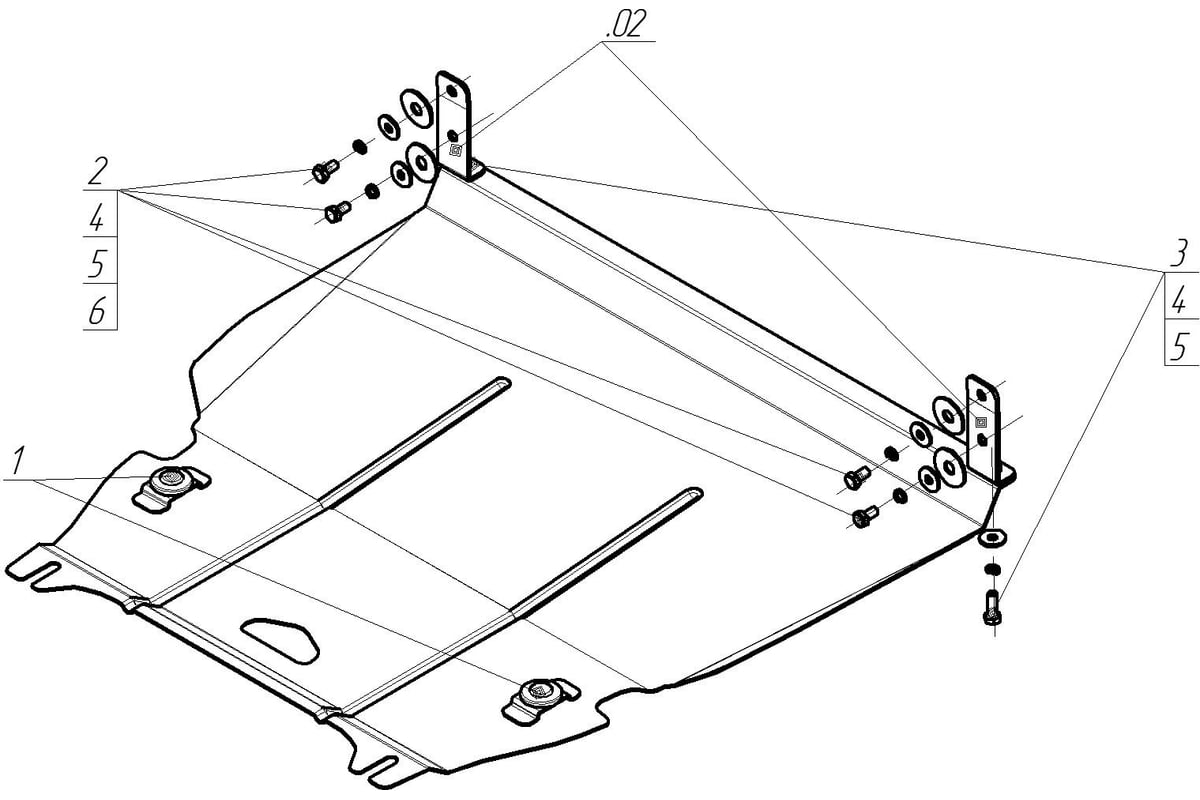 .02

2
4
5
6

3
4
5

1