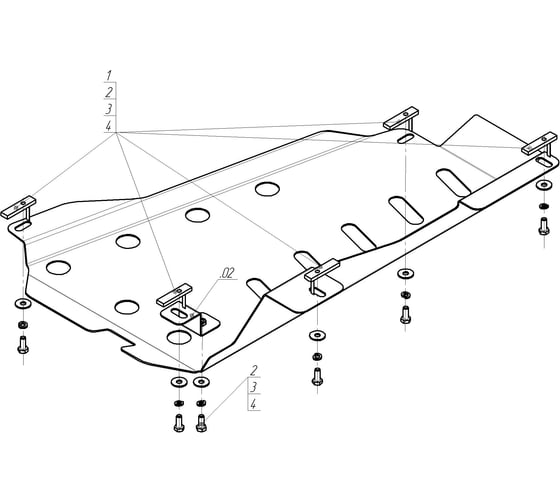 1
2
3
4

.02

2
3
4