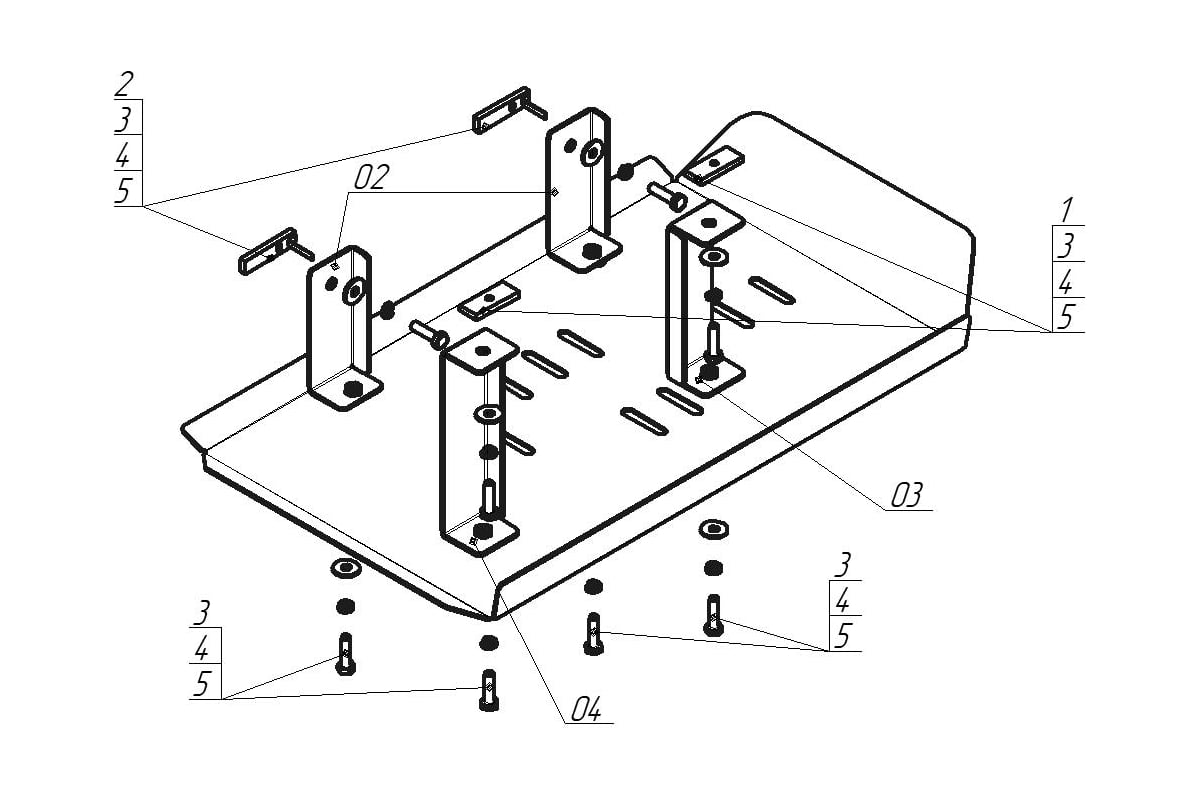 2
3
4
5

02

1
3
4
5

03

3
4
5

3
4
5

04