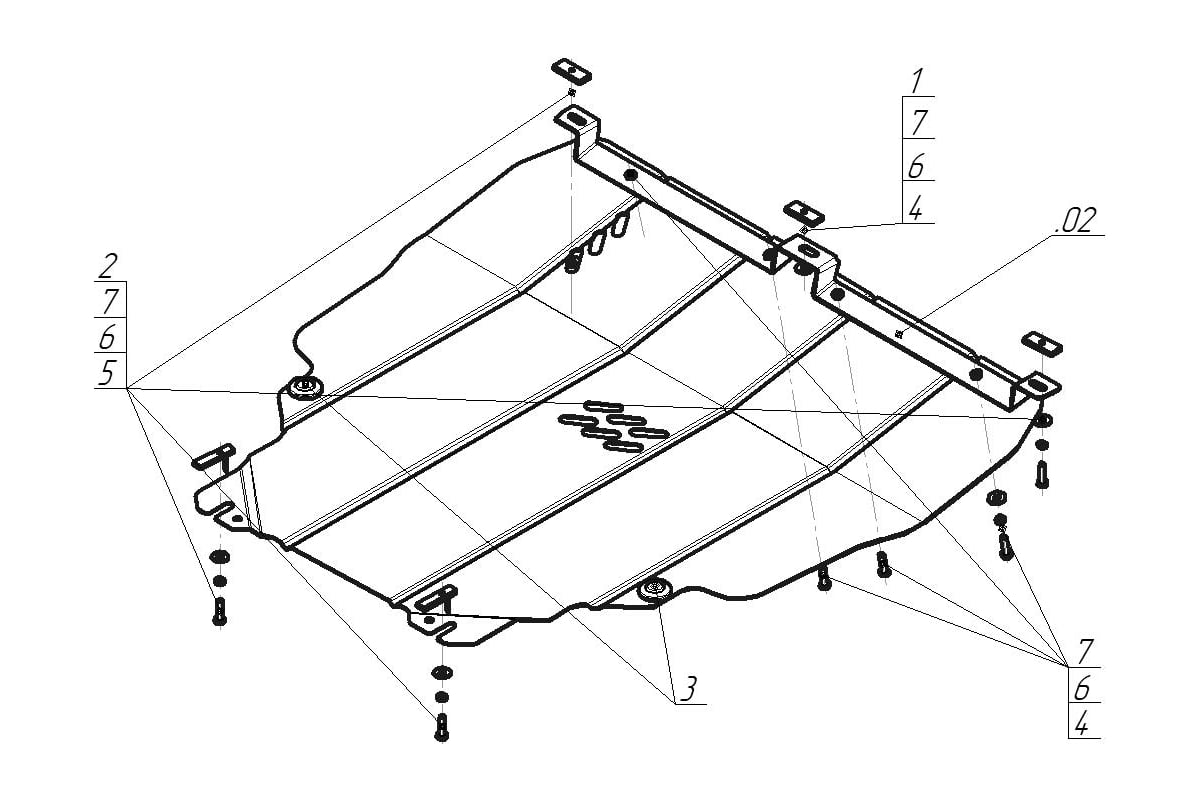 1
7
6
4

.02

2
7
6
5

3

7
6
4