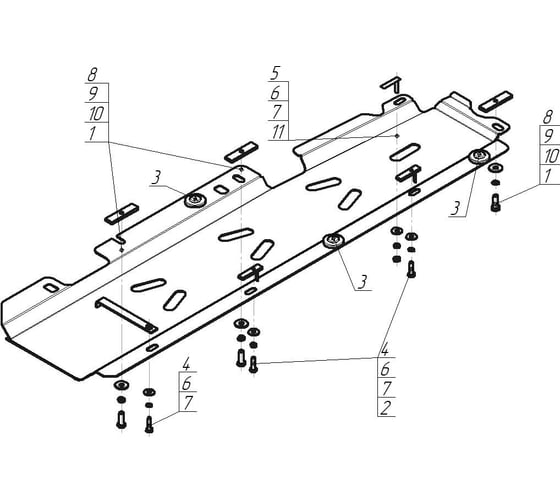 8
9
10
1

5
6
7
11

8
9
10
1

3

3

3

4
6
7

4
6
7
2