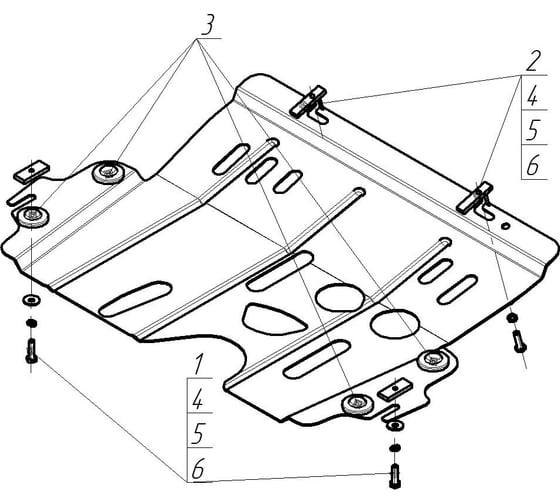 3

2
4
5
6

1
4
5
6