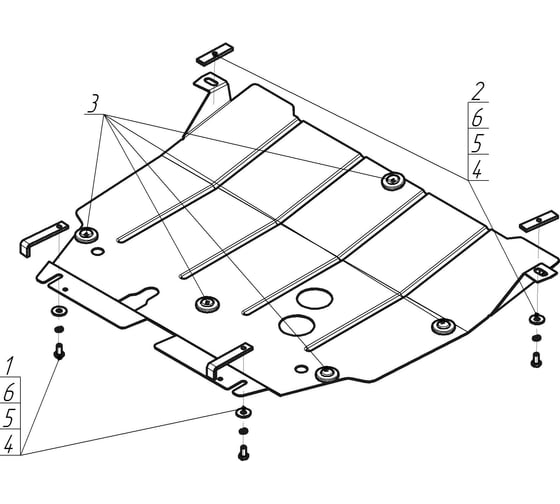 3

2
6
5
4

1
6
5
4