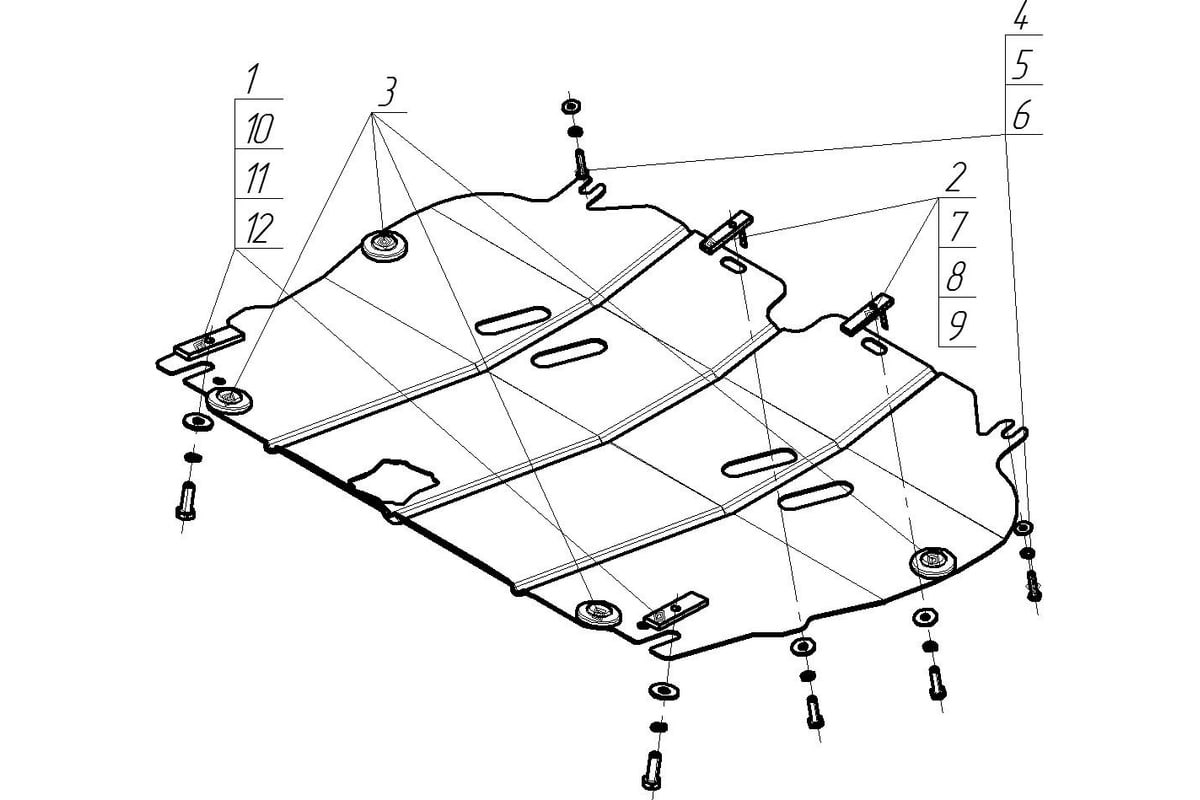 1
10
11
12
3
4
5
6
2
7
8
9