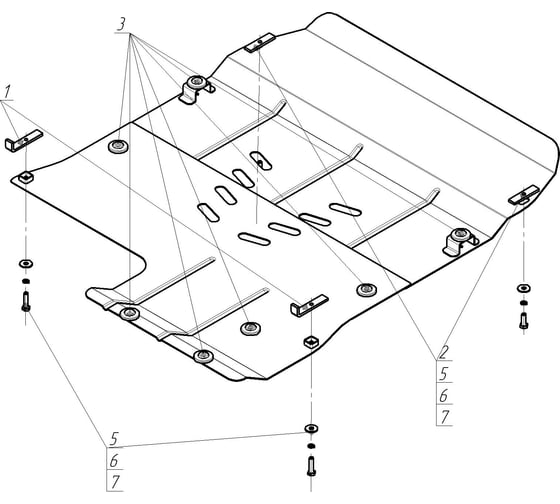 3
1
2
5
6
7
5
6
7