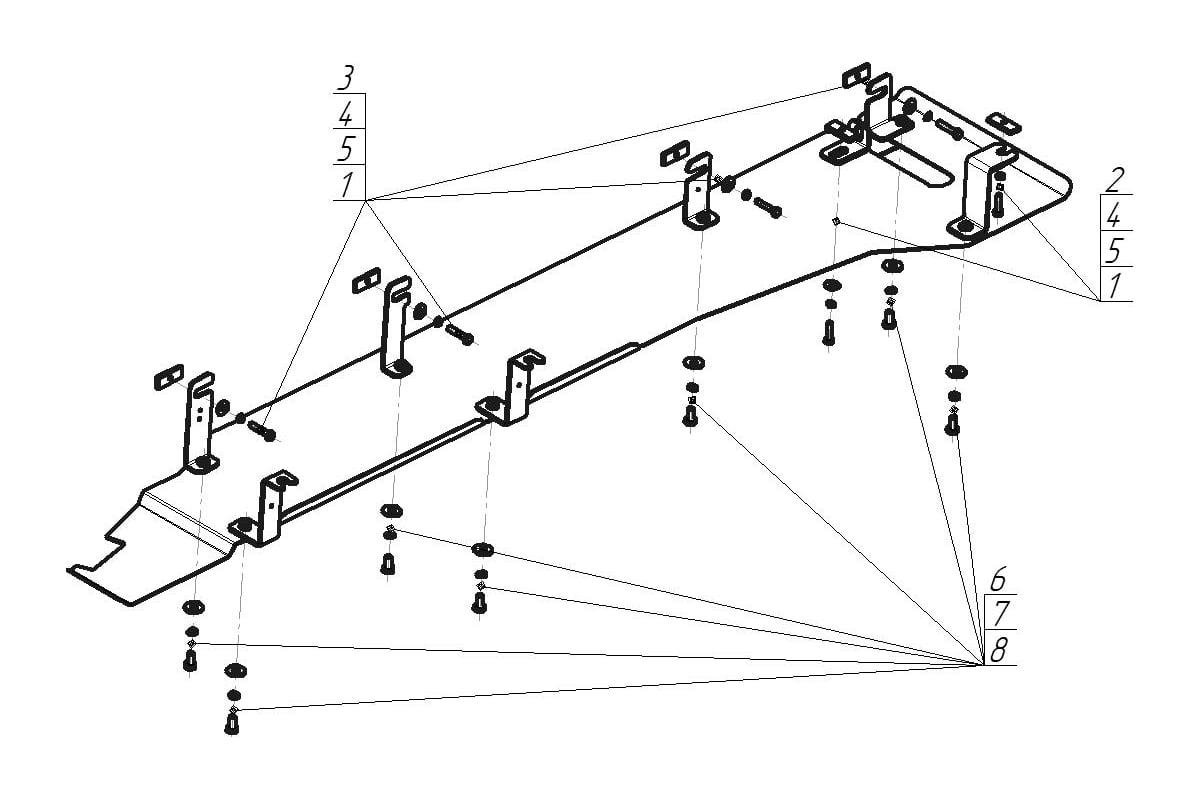 3
4
5
1

2
4
5
1

6
7
8