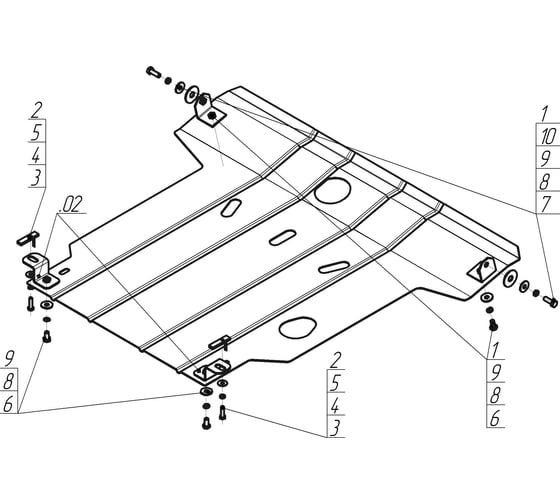 2
5
4
3

.02

1
10
9
8
7

9
8
6

2
5
4
3

1
9
8
6