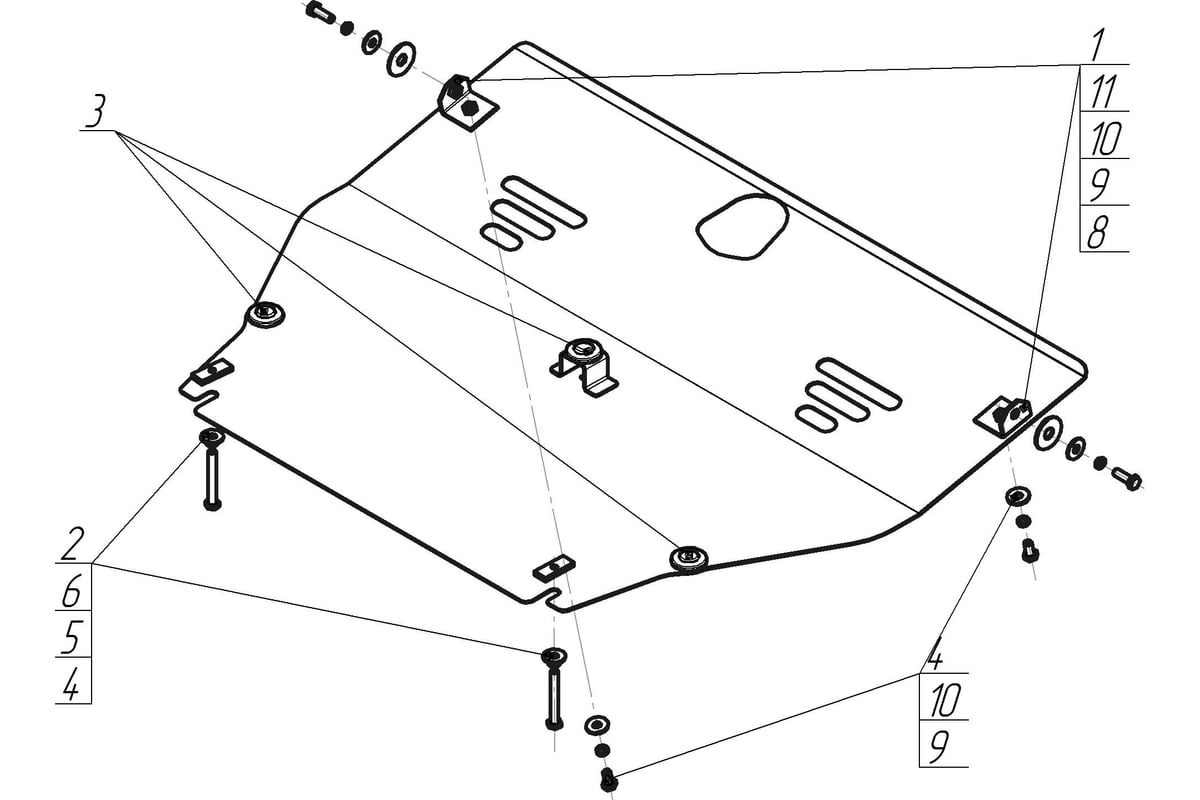 3

1
11
10
9
8

2
6
5
4

4
10
9