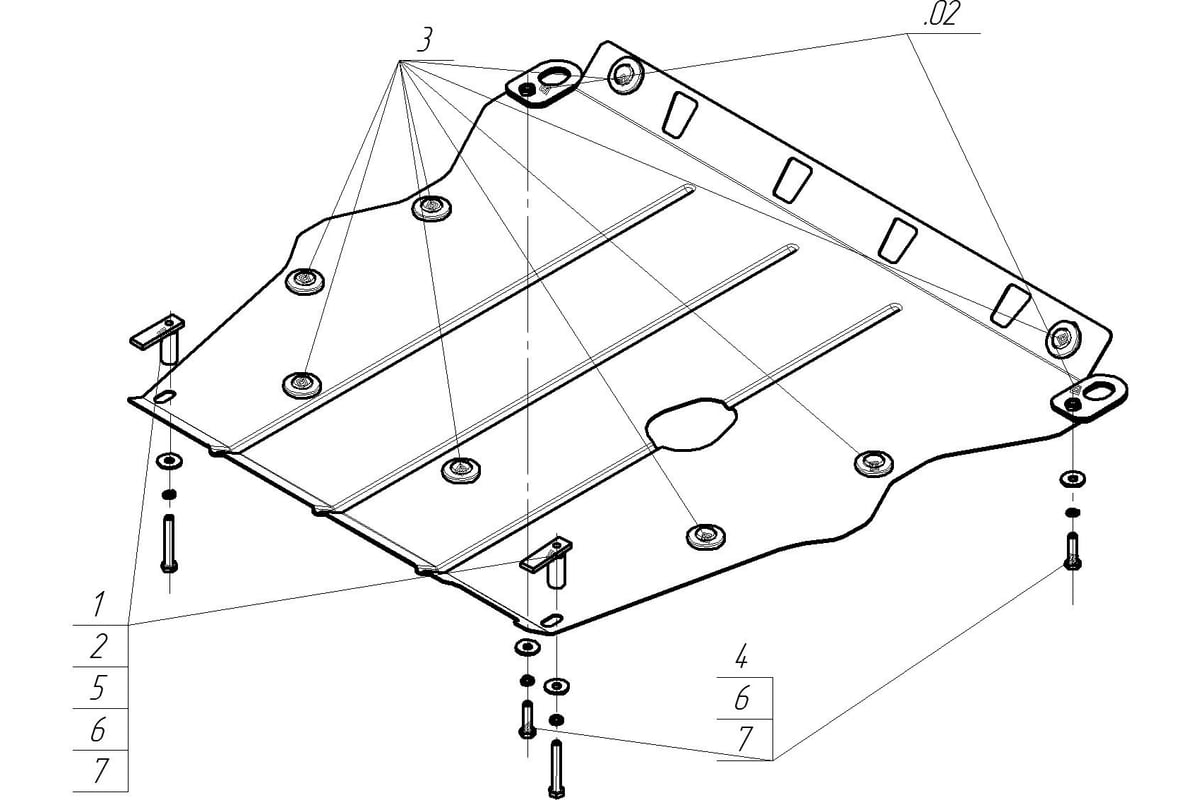 3

.02

1
2
5
6
7

4
6
7