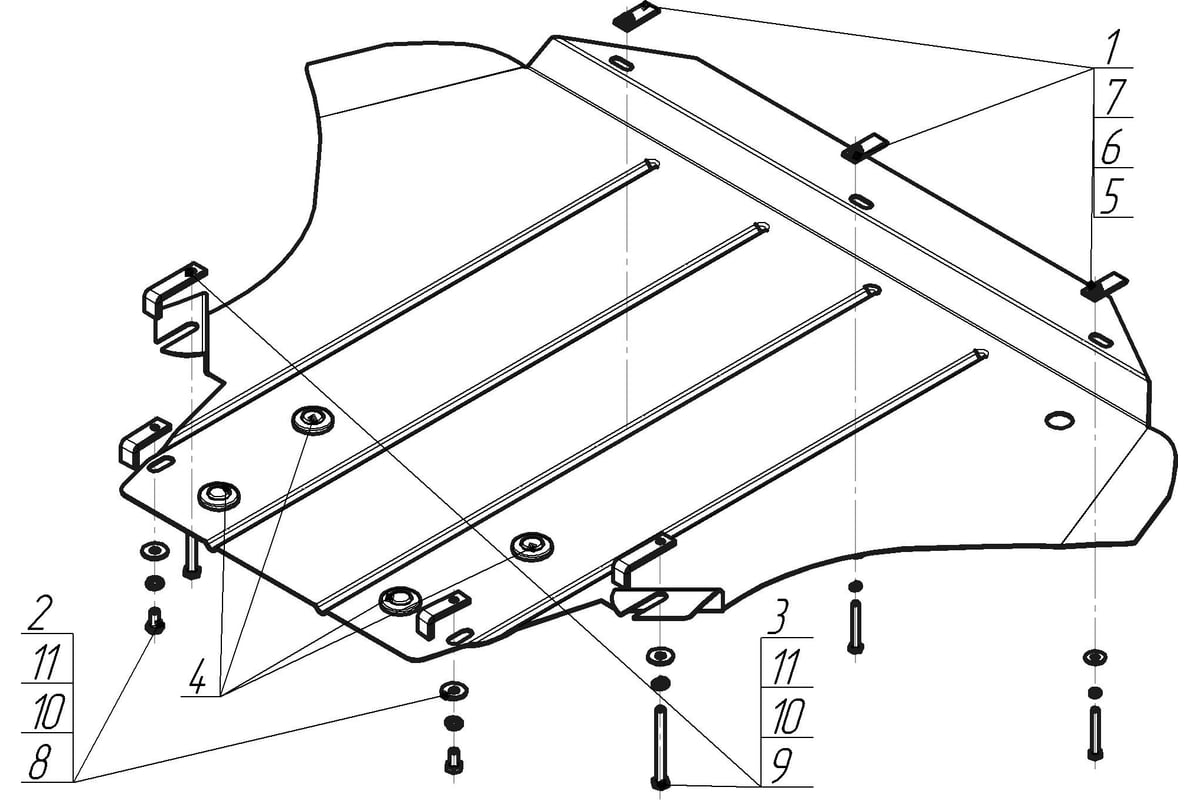 1
7
6
5
2
11
10
8
4
3
11
10
9