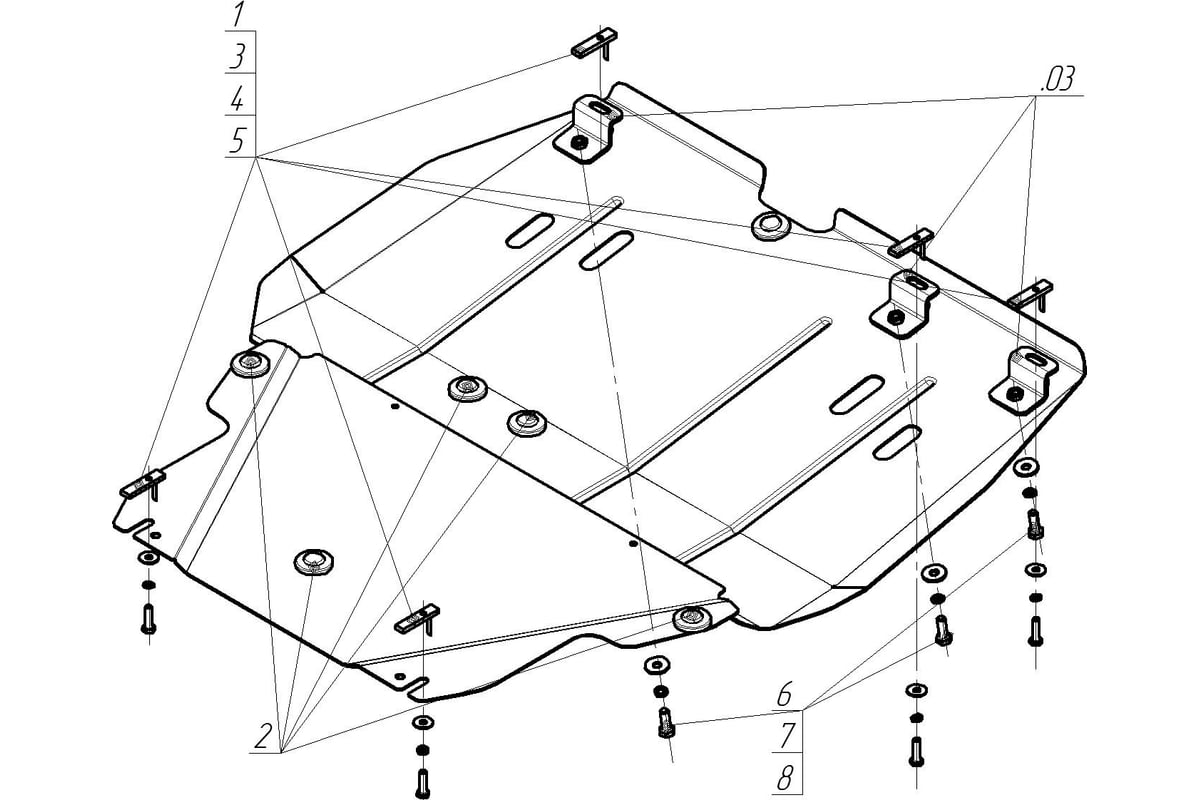 1
3
4
5
.03
2
6
7
8