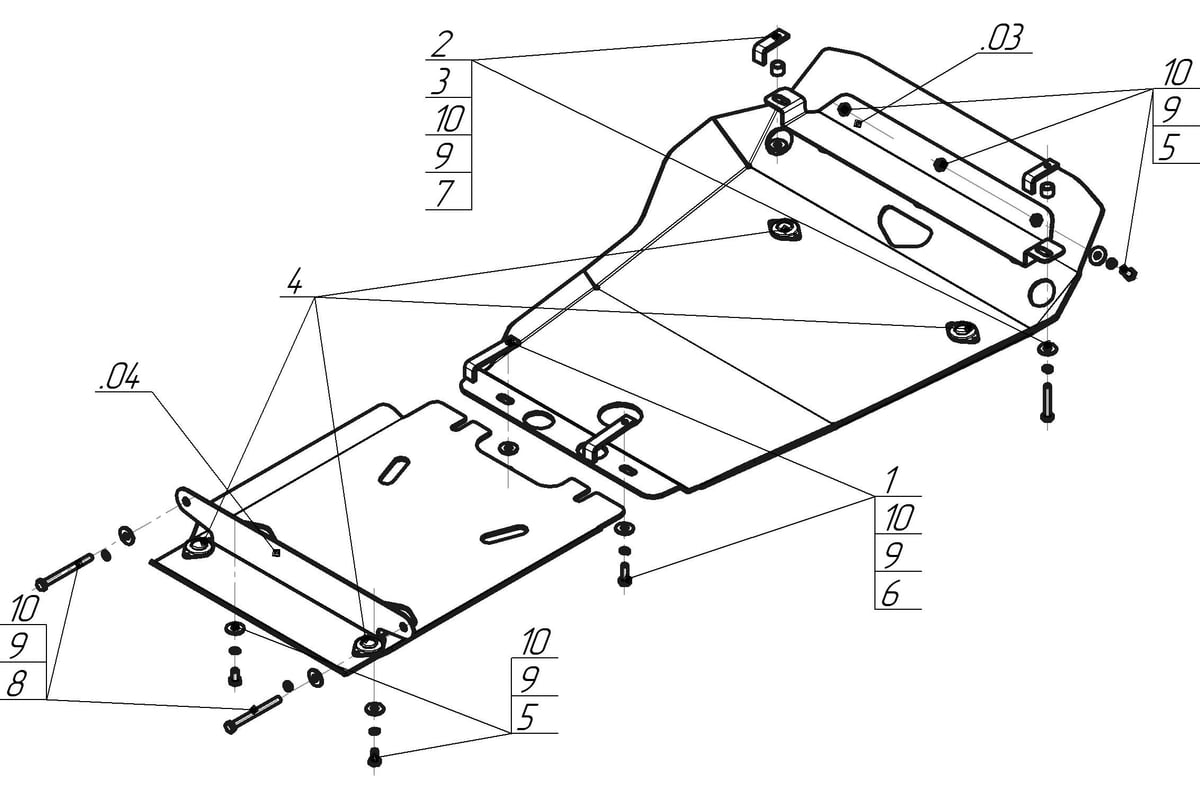 2
3
10
9
7

.03

10
9
5

4

.04

1
10
9
6

10
9
8

10
9
5